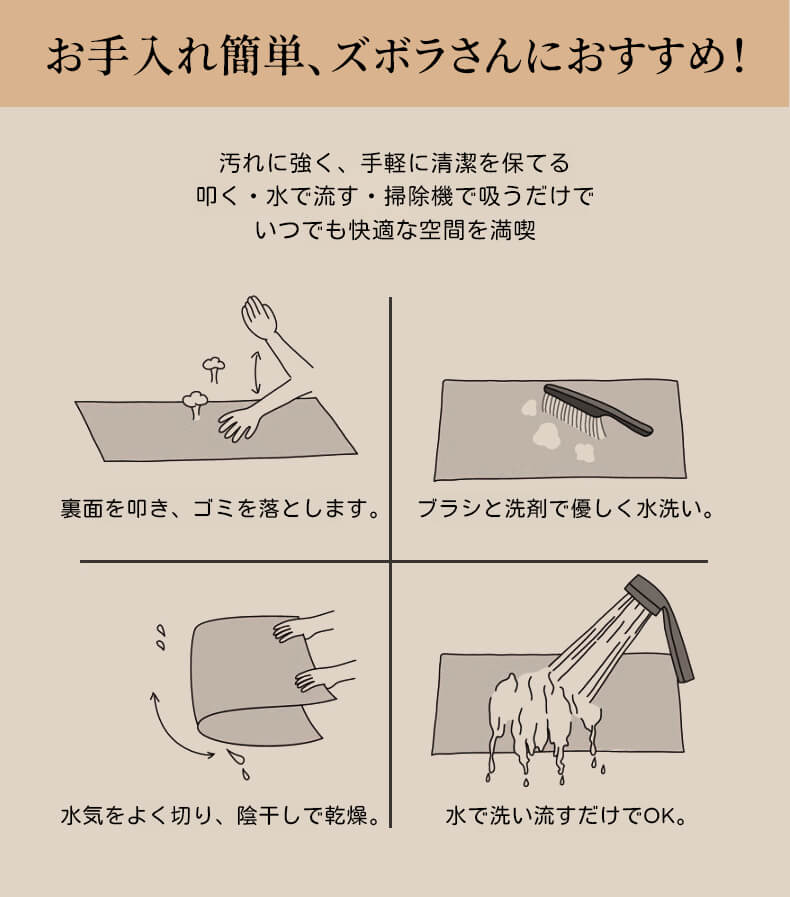 お手入れ簡単、ズボラさんにおすすめ!

汚れに強く、手軽に清潔を保てる
叩く・水で流す・掃除機で吸うだけで
いつでも快適な空間を満喫

裏面を叩き、ゴミを落とします。

ブラシと洗剤で優しく水洗い。

水気をよく切り、陰干しで乾燥。

水で洗い流すだけでOK。