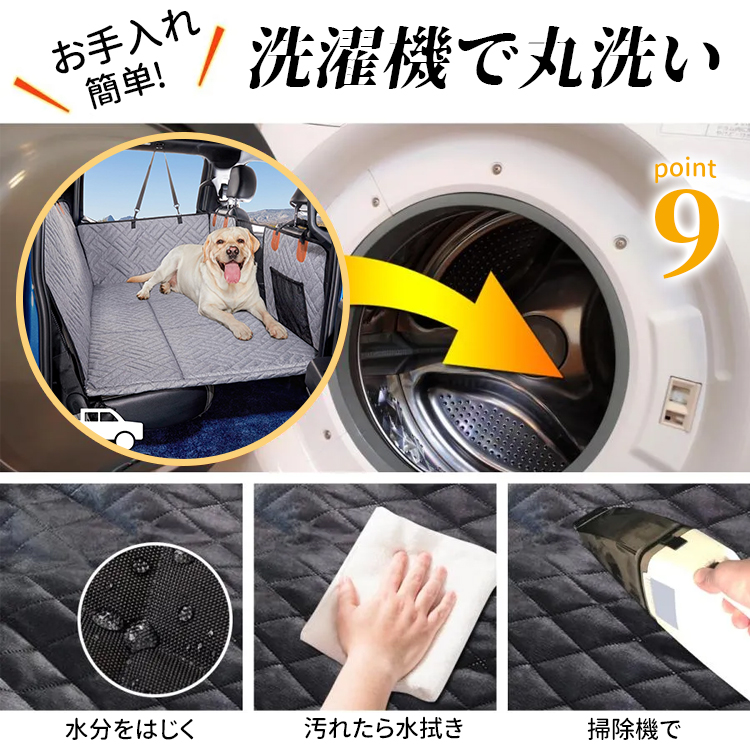 お手入れ簡単!

洗濯機で丸洗い

point
9

水分をはじく

汚れたら水拭き

掃除機で