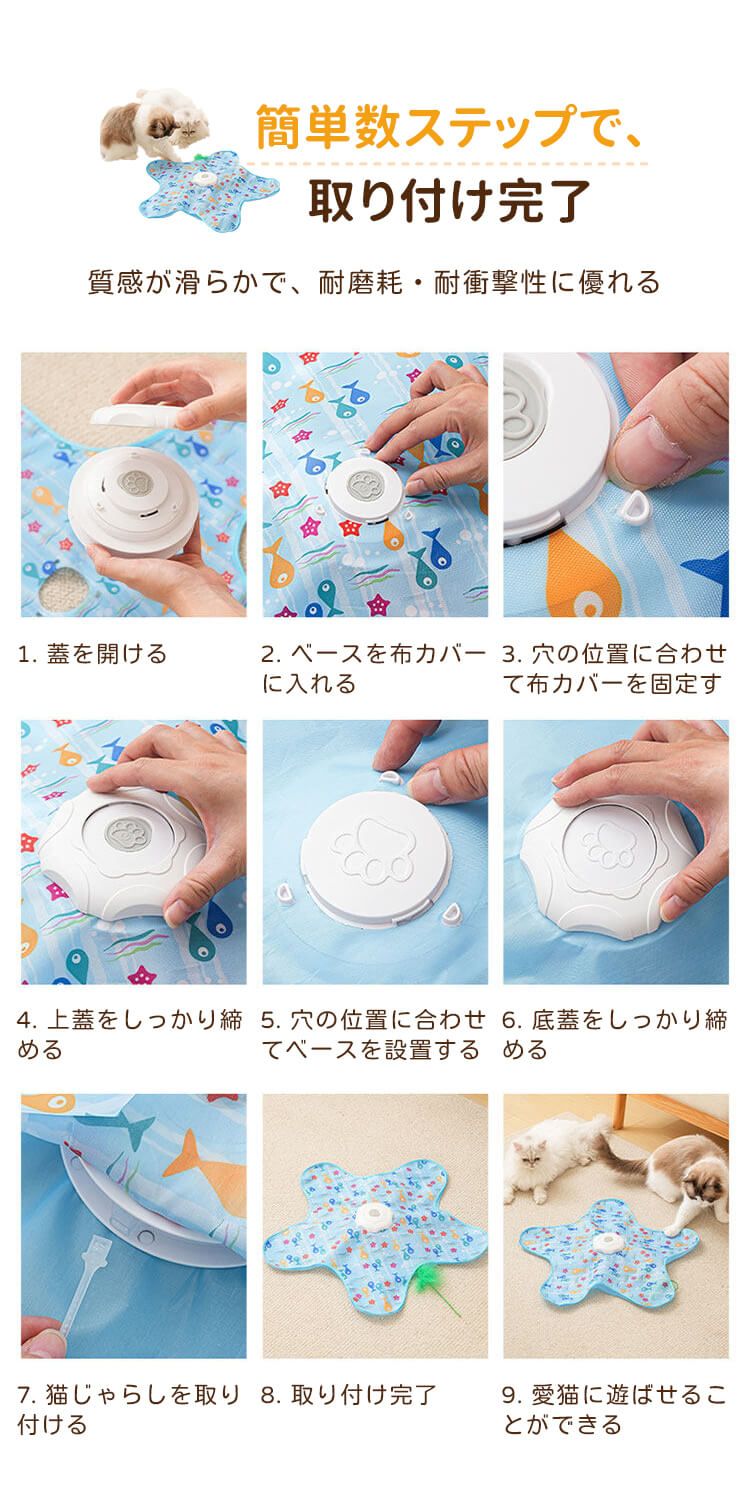 簡単数ステップで、
取り付け完了

質感が滑らかで、耐磨耗・耐衝撃性に優れる

1. 蓋を開ける

2. ベースを布カバーに入れる

3. 穴の位置に合わせて布カバーを固定す

4. 上蓋をしっかり締める

5. 穴の位置に合わせてベースを設置する

6. 底蓋をしっかり締める

7. 猫じゃらしを取り付ける

8. 取り付け完了

9. 愛猫に遊ばせることができる