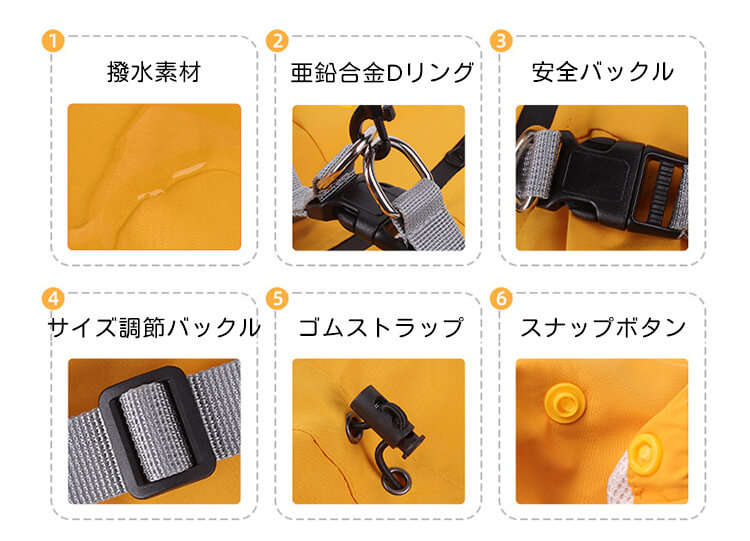 1
撥水素材

2
亜鉛合金Dリング

3
安全バックル

4
サイズ調節バックル

5
ゴムストラップ

6
スナップボタン