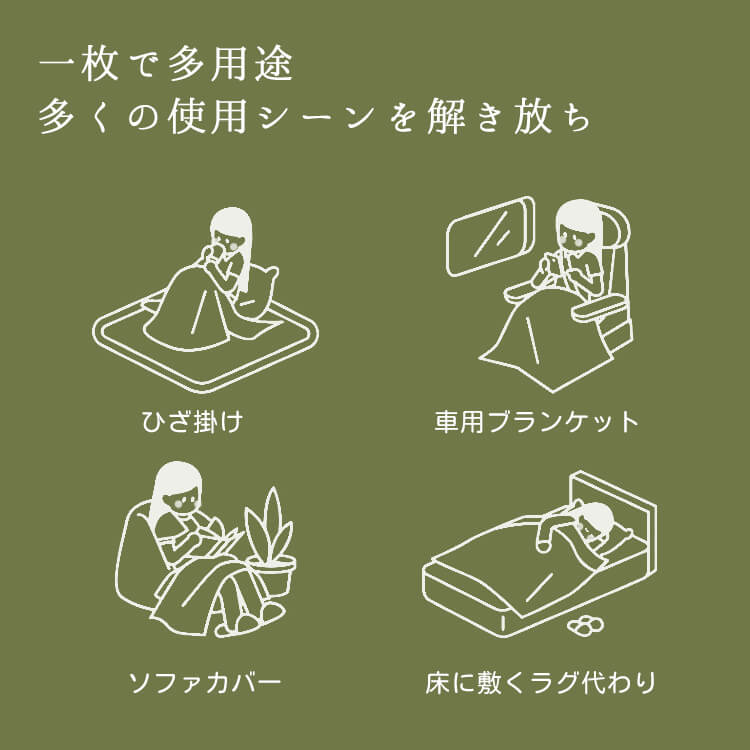 一枚で多用途
多くの使用シーンを解き放ち

ひざ掛け

車用ブランケット

ソファカバー

床に敷くラグ代わり