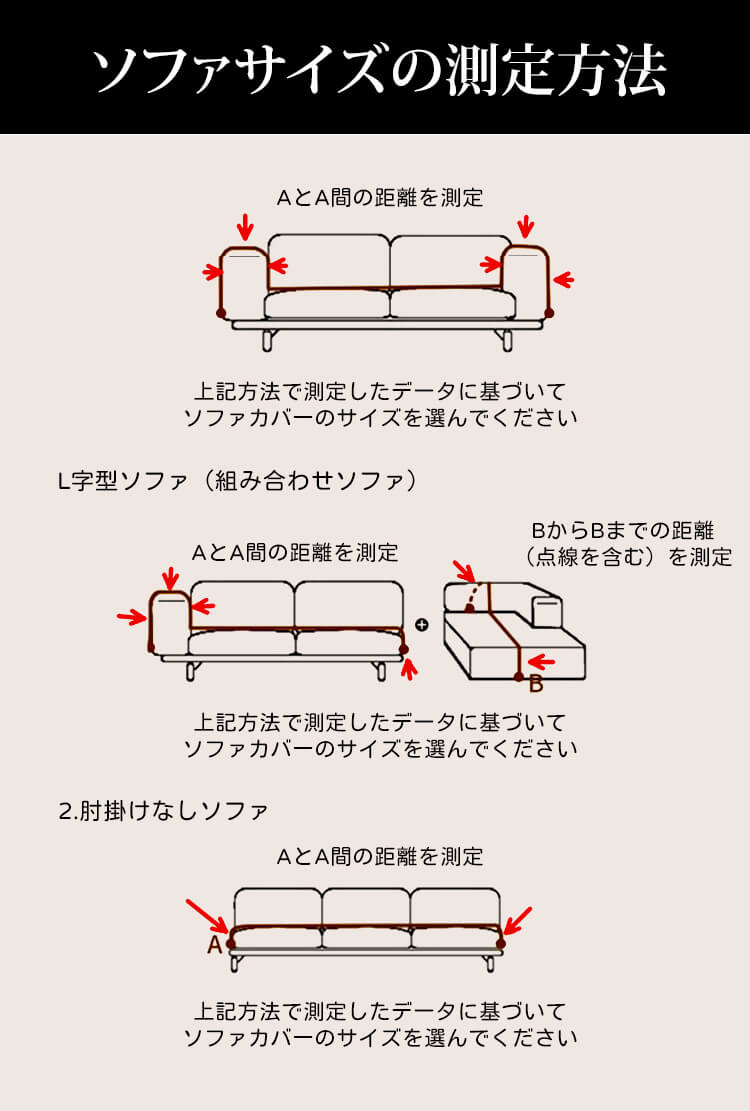 ソファサイズの測定方法

AとA間の距離を測定

上記方法で測定したデータに基づいて
ソファカバーのサイズを選んでください

L字型ソファ（組み合わせソファ）

AとA間の距離を測定

BからBまでの距離
（点線を含む）を測定

B

上記方法で測定したデータに基づいて
ソファカバーのサイズを選んでください

2.肘掛けなしソファ

AとA間の距離を測定

A

上記方法で測定したデータに基づいて
ソファカバーのサイズを選んでください