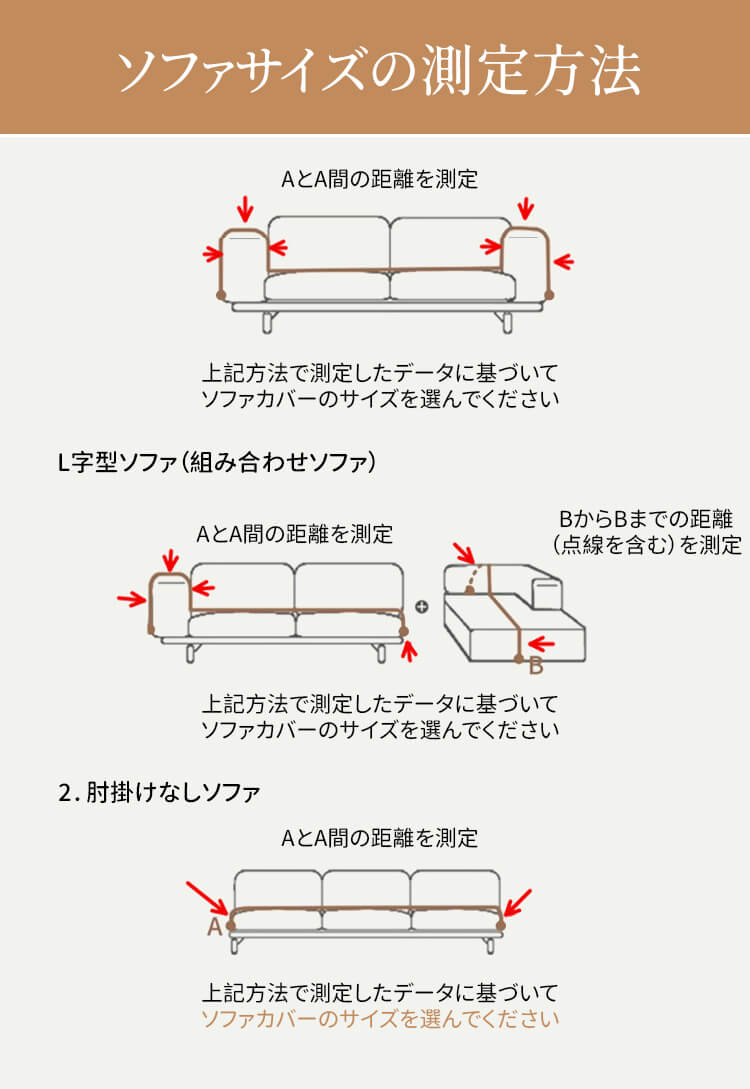 ソファサイズの測定方法

AとA間の距離を測定

上記方法で測定したデータに基づいて
ソファカバーのサイズを選んでください

L字型ソファ（組み合わせソファ）

AとA間の距離を測定

BからBまでの距離
（点線を含む）を測定

B

上記方法で測定したデータに基づいて
ソファカバーのサイズを選んでください

2. 肘掛けなしソファ

AとA間の距離を測定

A

上記方法で測定したデータに基づいて
ソファカバーのサイズを選んでください