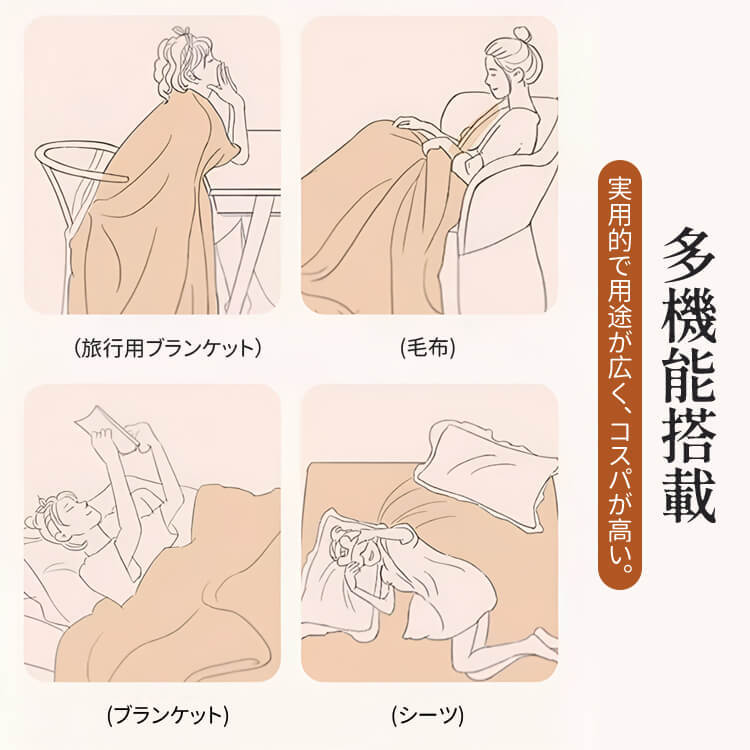 多機能搭載

実用的で用途が広く、コスパが高い。

(旅行用ブランケット)

(毛布)

(ブランケット)

(シーツ)