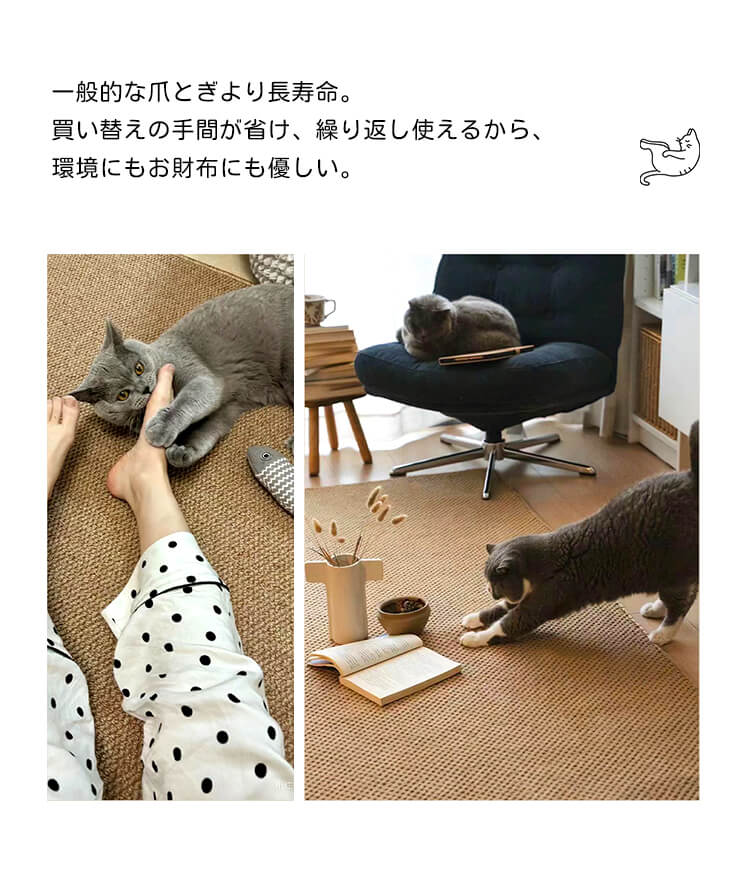 一般的な爪とぎより長寿命。
買い替えの手間が省け、繰り返し使えるから、
環境にもお財布にも優しい。