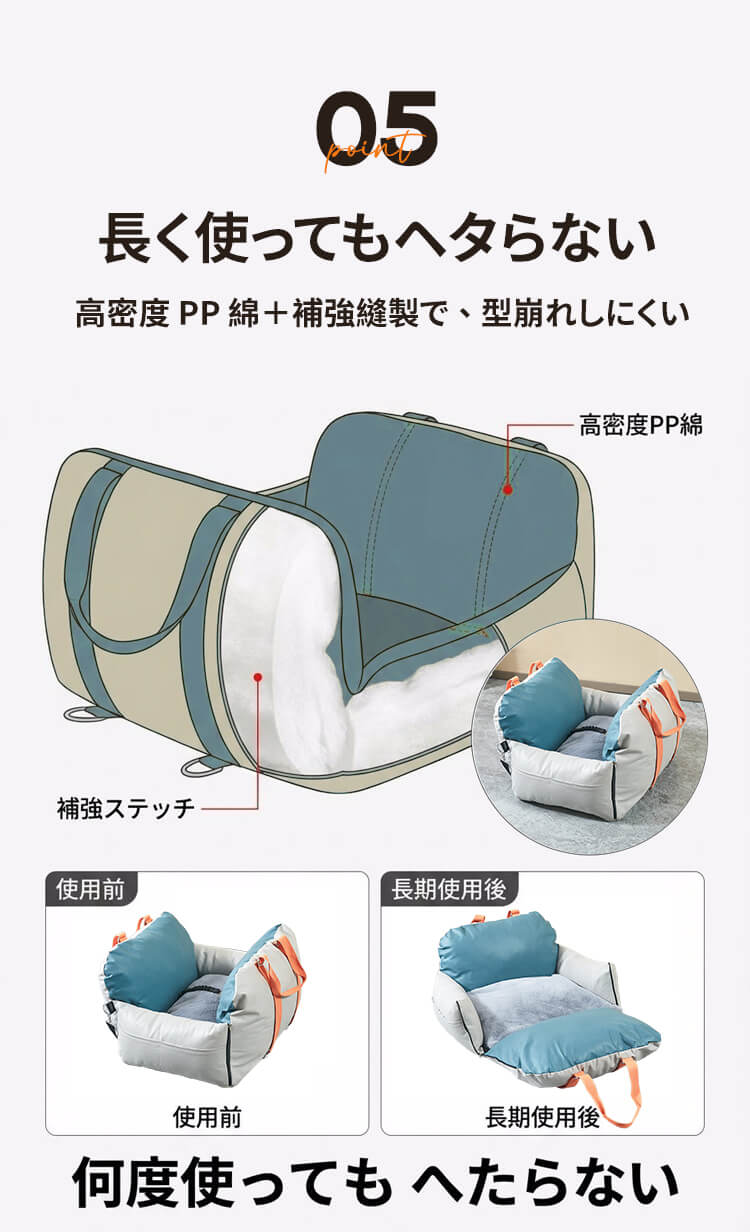 05
point

長く使ってもヘタらない

高密度 PP 綿＋補強縫製で、型崩れしにくい

高密度PP綿

補強ステッチ

使用前

使用前

長期使用後

長期使用後

何度使っても へたらない