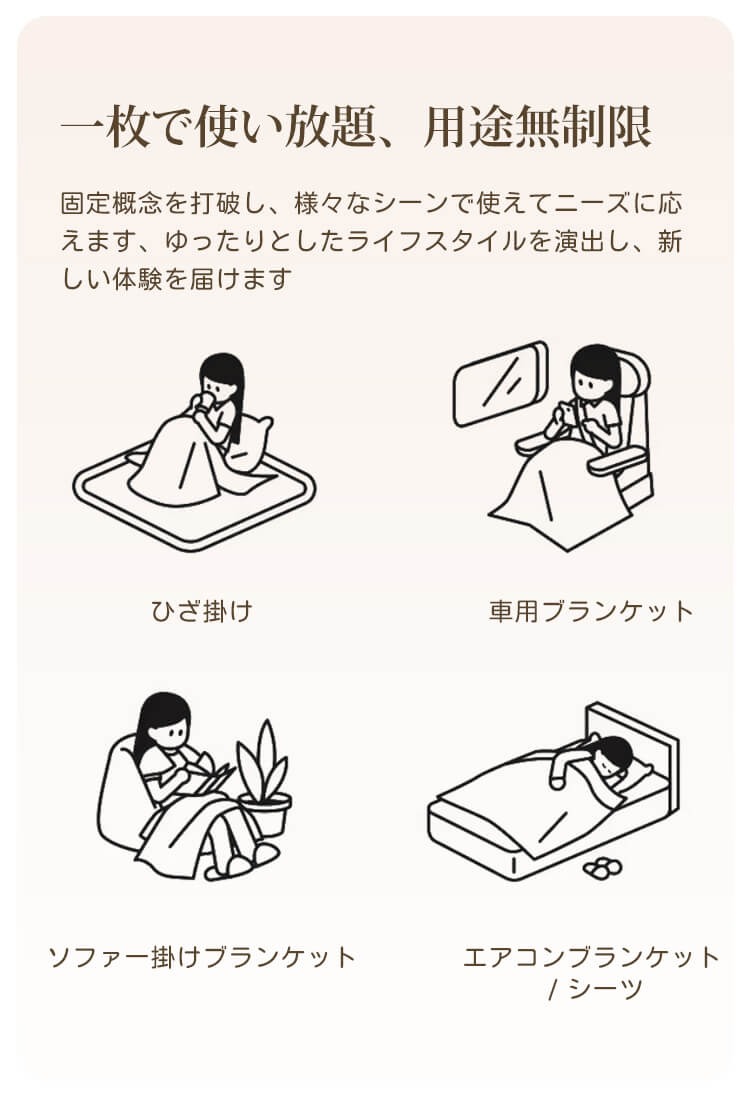 一枚で使い放題、用途無制限

固定概念を打破し、様々なシーンで使えてニーズに応えます、ゆったりとしたライフスタイルを演出し、新しい体験を届けます

ひざ掛け

車用ブランケット

ソファー掛けブランケット

エアコンブランケット / シーツ