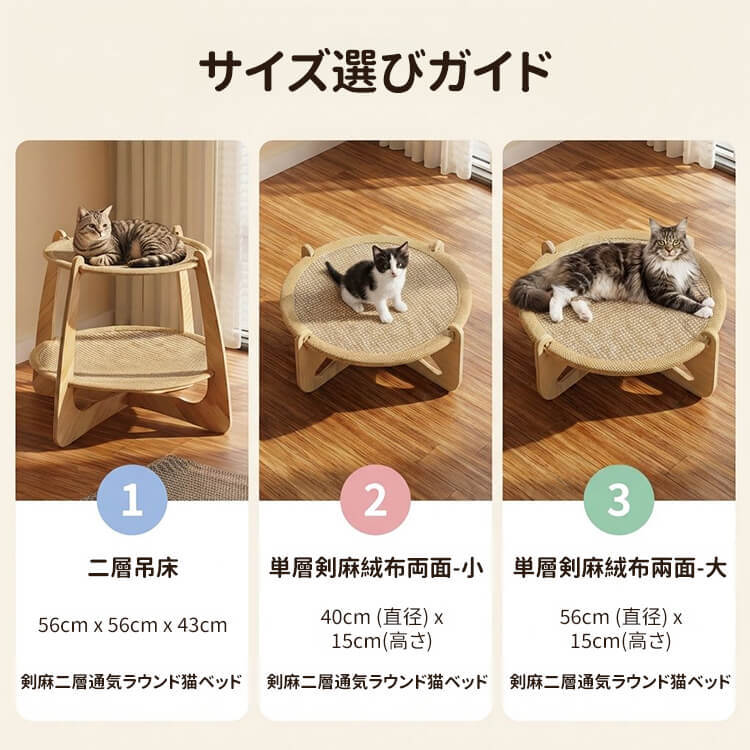 サイズ選びガイド

1

二層吊床

56cm x 56cm x 43cm

剣麻二層通気ラウンド猫ベッド

2

単層剣麻絨布両面-小

40cm (直径) x 15cm(高さ)

剣麻二層通気ラウンド猫ベッド

3

単層剣麻絨布両面-大

56cm (直径) x 15cm(高さ)

剣麻二層通気ラウンド猫ベッド