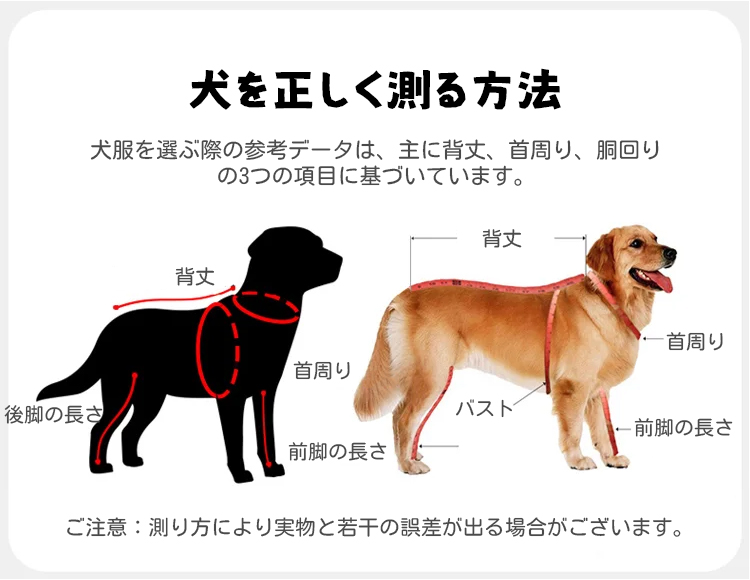 犬を正しく測る方法

犬服を選ぶ際の参考データは、主に背丈、首周り、胴回りの3つの項目に基づいています。

背丈

首周り

後脚の長さ

前脚の長さ

背丈

首周り

バスト

前脚の長さ

ご注意：測り方により実物と若干の誤差が出る場合がございます。