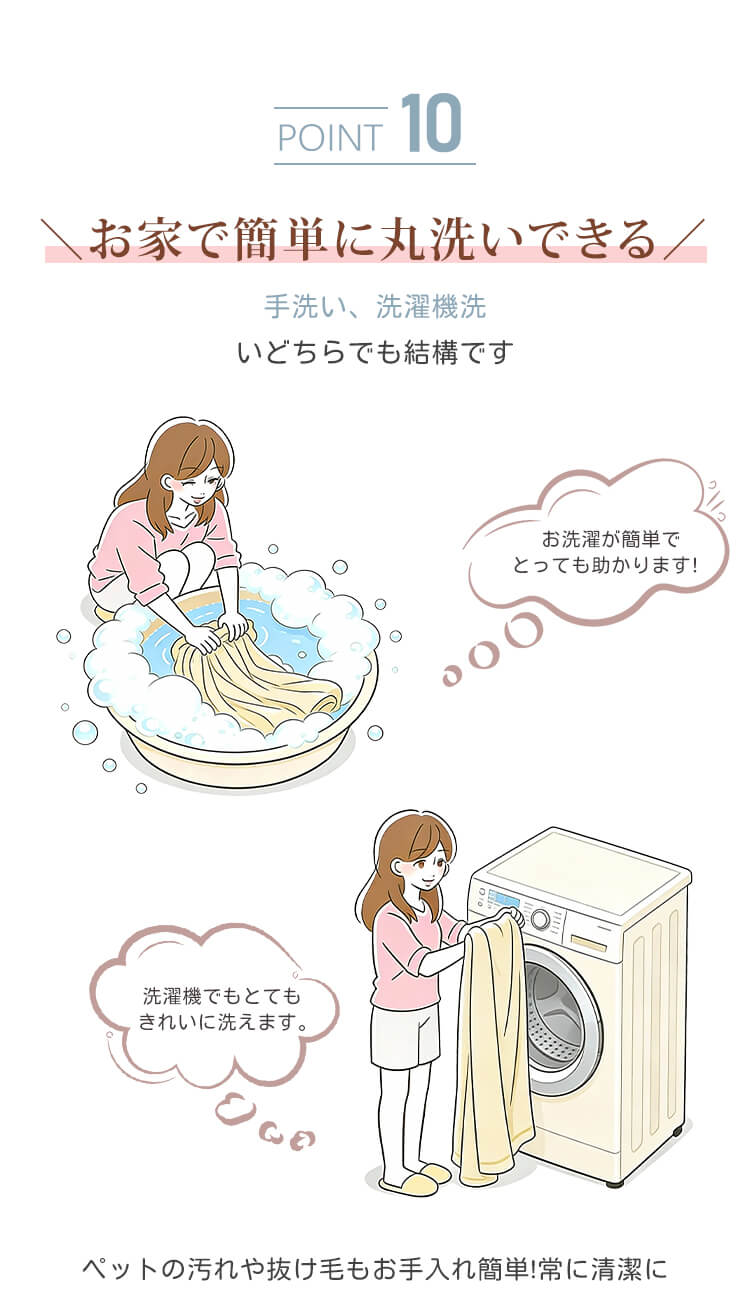 POINT 10

＼お家で簡単に丸洗いできる／

手洗い、洗濯機洗

いどちらでも結構です

お洗濯が簡単で
とっても助かります!

洗濯機でもとても
きれいに洗えます。

ペットの汚れや抜け毛もお手入れ簡単!常に清潔に