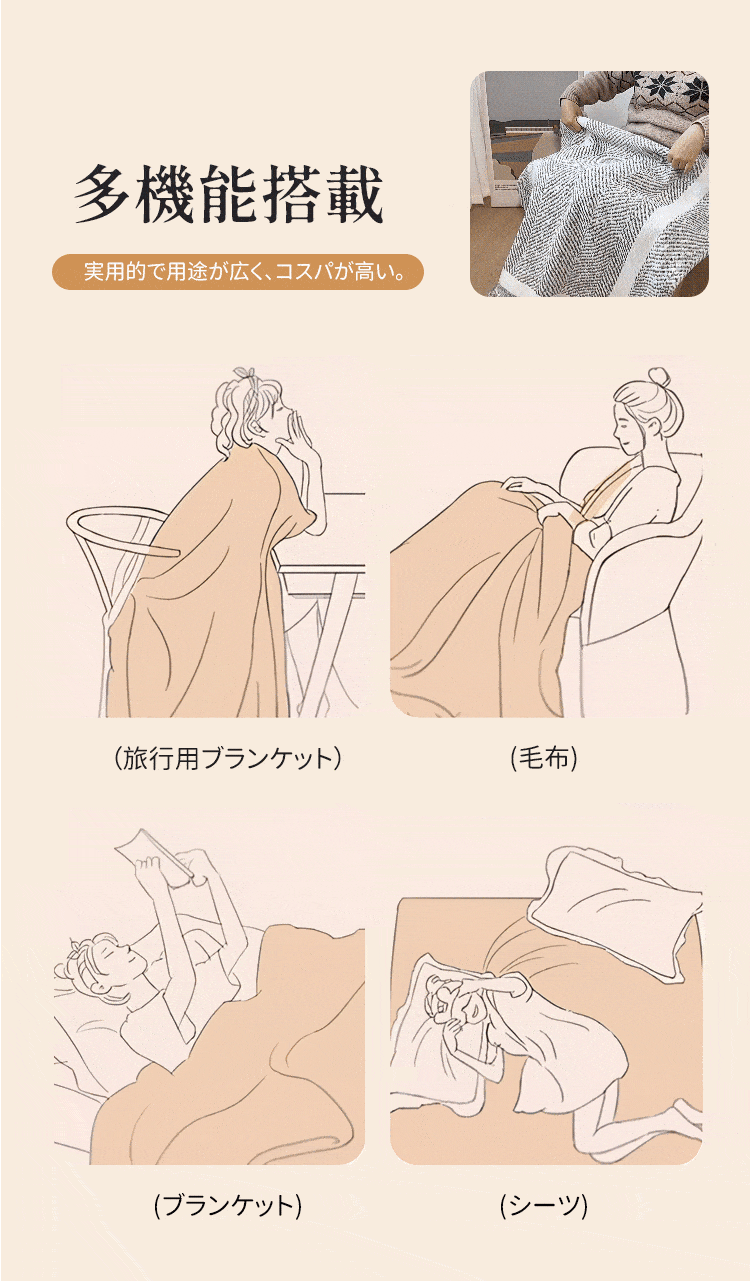 多機能搭載

実用的で用途が広く、コスパが高い。

（旅行用ブランケット）

(毛布)

(ブランケット)

(シーツ)