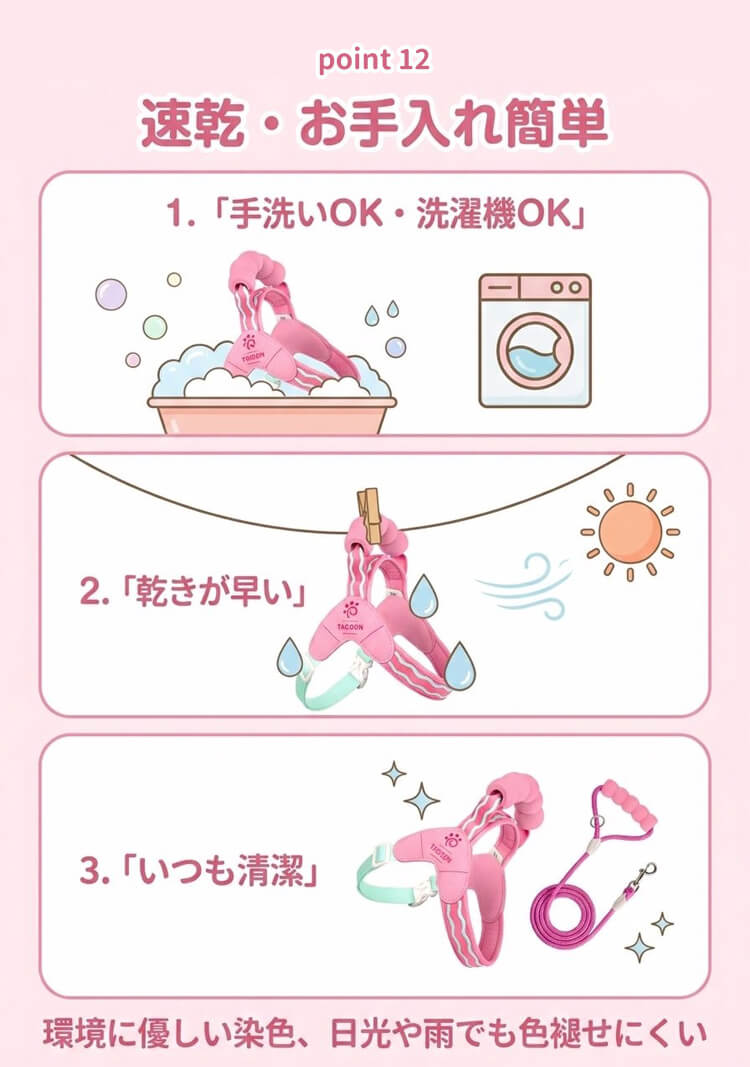 point 12

速乾・お手入れ簡単

1.「手洗いOK・洗濯機OK」

TACOON

2.「乾きが早い」

TACOON

3.「いつも清潔」

TACOON

環境に優しい染色、日光や雨でも色褪せにくい