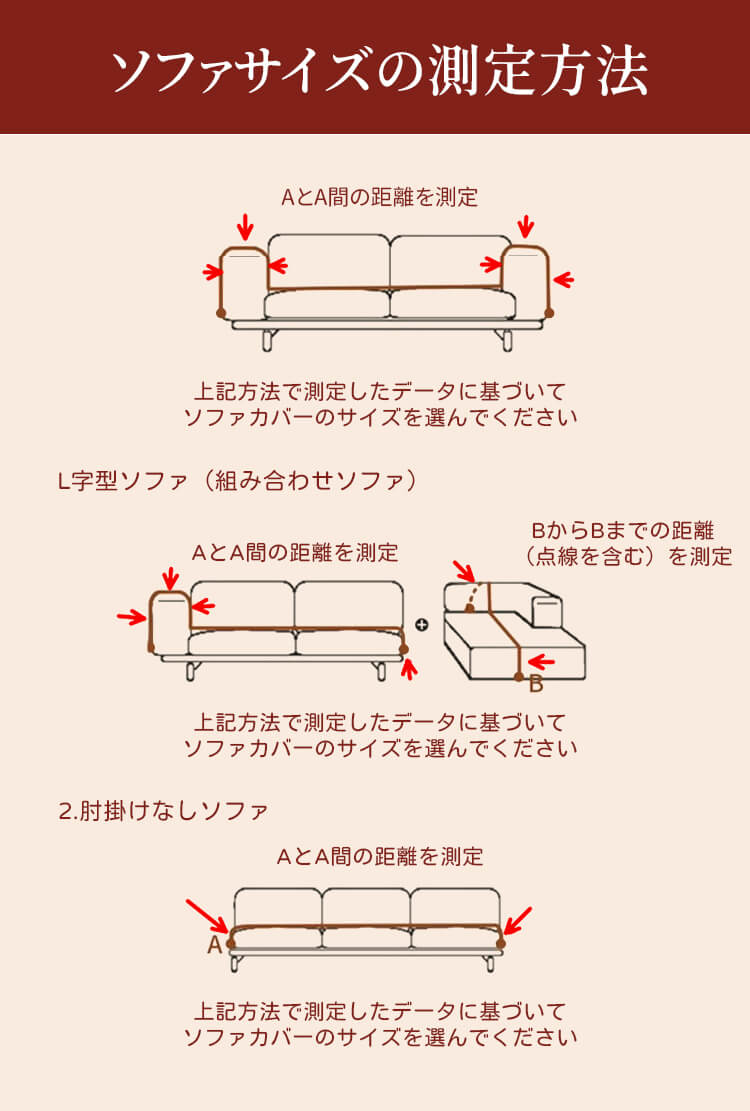 ソファサイズの測定方法

AとA間の距離を測定

上記方法で測定したデータに基づいて
ソファカバーのサイズを選んでください

L字型ソファ（組み合わせソファ）

AとA間の距離を測定

BからBまでの距離
（点線を含む）を測定

B

上記方法で測定したデータに基づいて
ソファカバーのサイズを選んでください

2.肘掛けなしソファ

AとA間の距離を測定

A

上記方法で測定したデータに基づいて
ソファカバーのサイズを選んでください