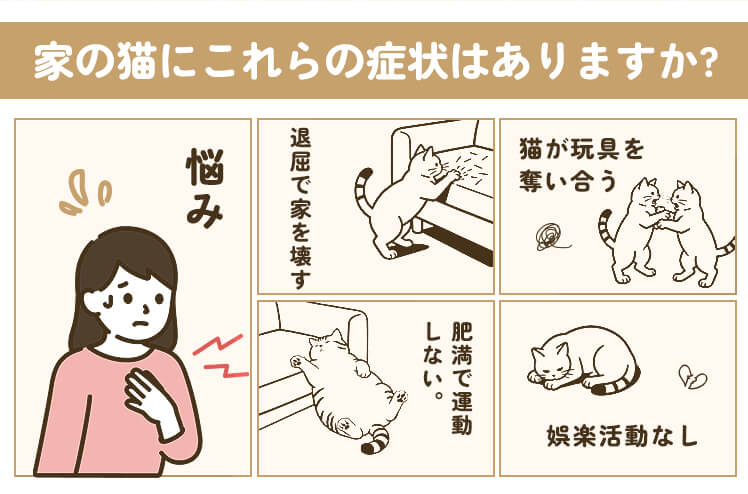 家の猫にこれらの症状はありますか?

悩み

退屈で家を壊す

猫が玩具を奪い合う

肥満で運動しない。

娯楽活動なし