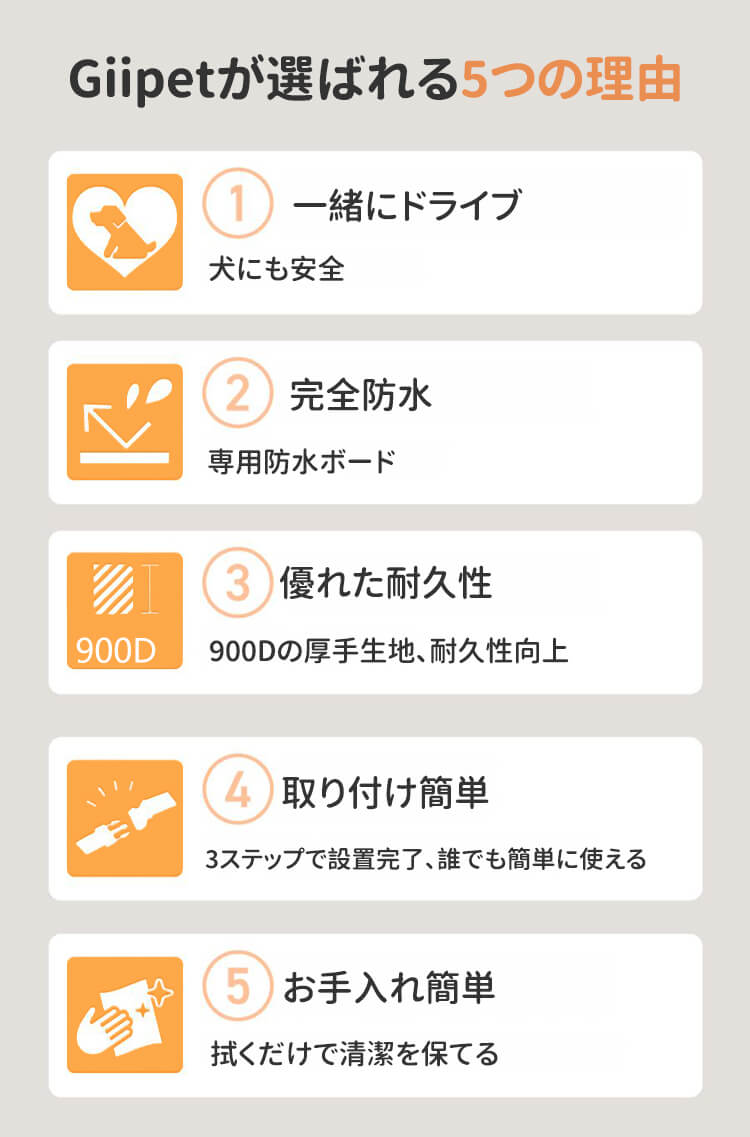 Giipetが選ばれる5つの理由

1 一緒にドライブ
犬にも安全

2 完全防水
専用防水ボード

900D
3 優れた耐久性
900Dの厚手生地、耐久性向上

4 取り付け簡単
3ステップで設置完了、誰でも簡単に使える

5 お手入れ簡単
拭くだけで清潔を保てる