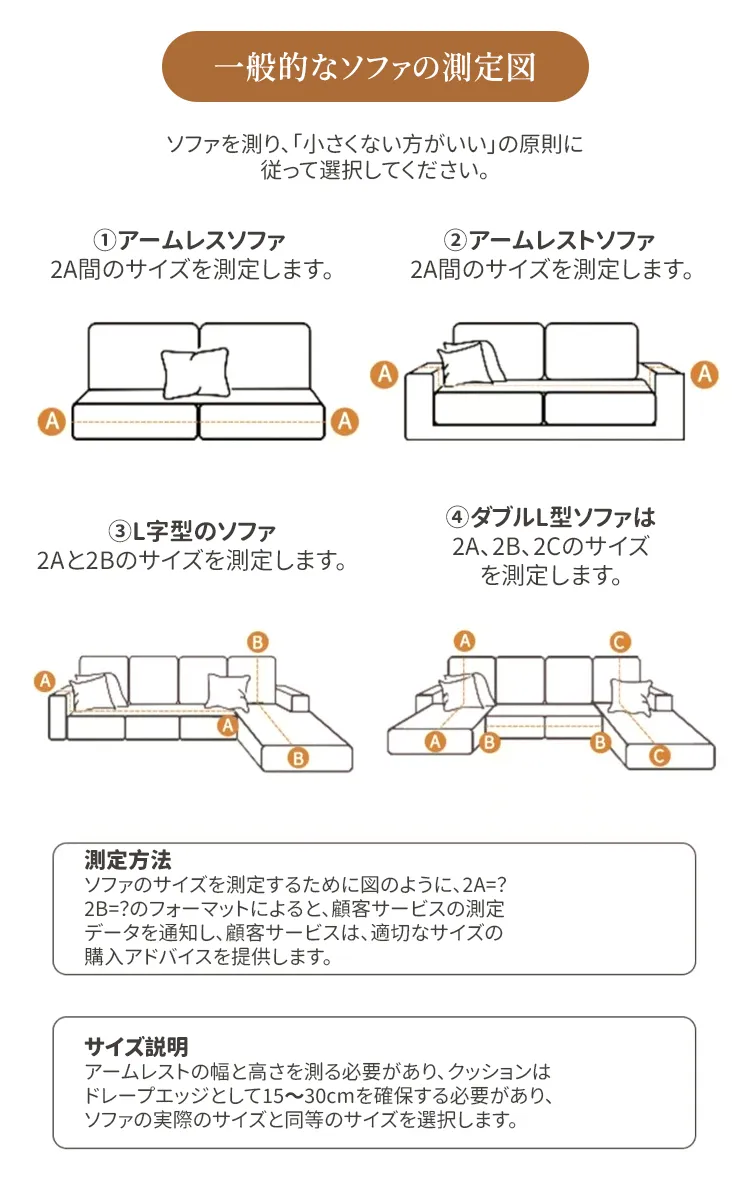 一般的なソファの測定図

ソファを測り､｢小さくない方がいい｣の原則に従って選択してください。

①アームレスソファ
2A間のサイズを測定します。

A A

②アームレストソファ
2A間のサイズを測定します。

A A

③L字型のソファ
2Aと2Bのサイズを測定します。

A B A B

④ダブルL型ソファは
2A、2B、2Cのサイズを測定します。

A C A B B C

測定方法
ソファのサイズを測定するために図のように、2A=? 2B=?のフォーマットによると、顧客サービスの測定データを通知し、顧客サービスは、適切なサイズの購入アドバイスを提供します。

サイズ説明
アームレストの幅と高さを測る必要があり、クッションはドレープエッジとして15〜30cmを確保する必要があり、ソファの実際のサイズと同等のサイズを選択します。