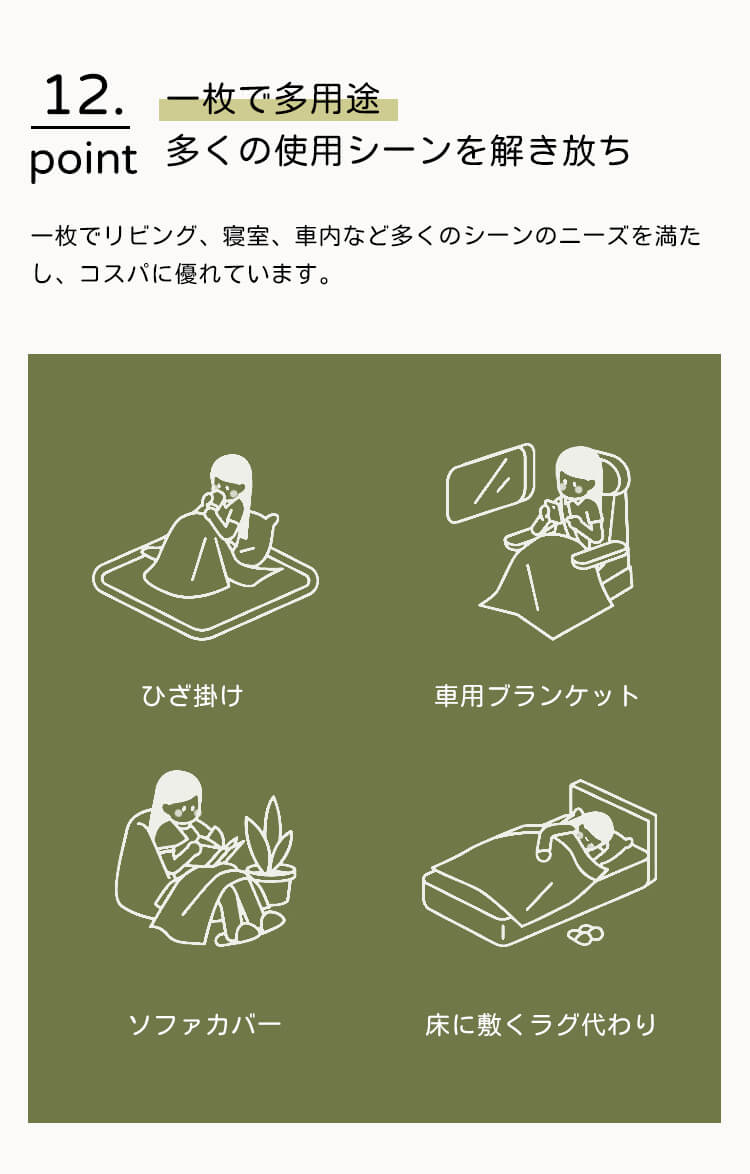 12.
point

一枚で多用途
多くの使用シーンを解き放ち

一枚でリビング、寝室、車内など多くのシーンのニーズを満たし、コスパに優れています。

ひざ掛け

車用ブランケット

ソファカバー

床に敷くラグ代わり