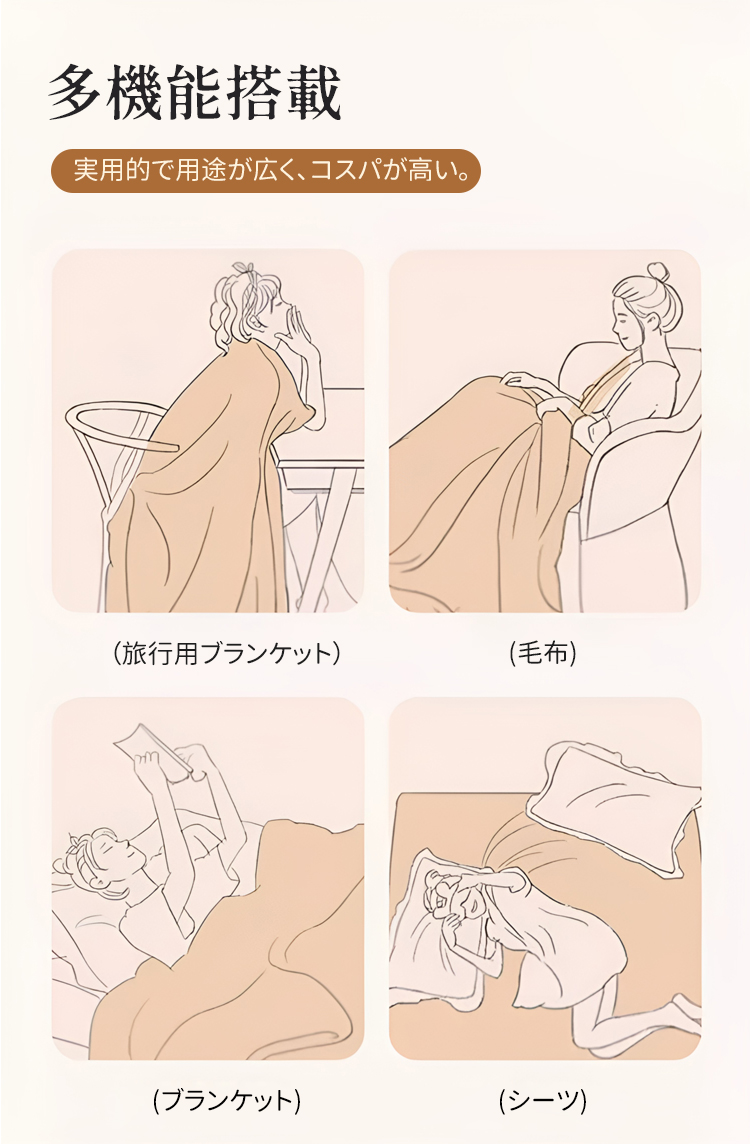 多機能搭載

実用的で用途が広く、コスパが高い。

(旅行用ブランケット)

(毛布)

(ブランケット)

(シーツ)