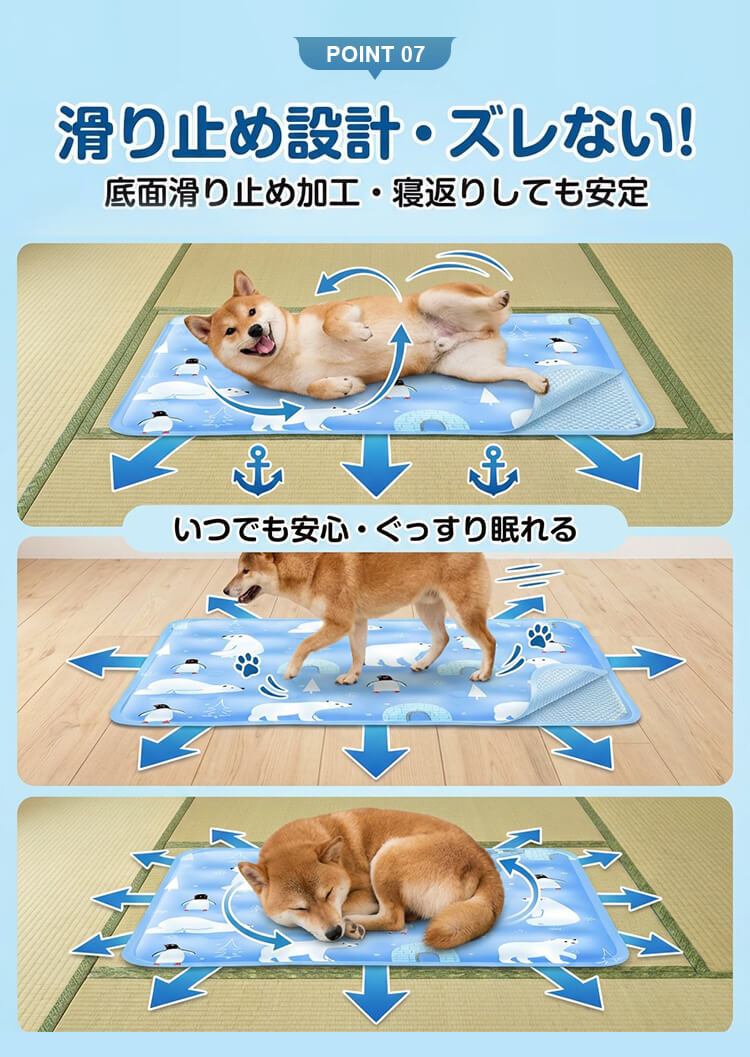 POINT 07

滑り止め設計・ズレない!

底面滑り止め加工・寝返りしても安定

いつでも安心・ぐっすり眠れる