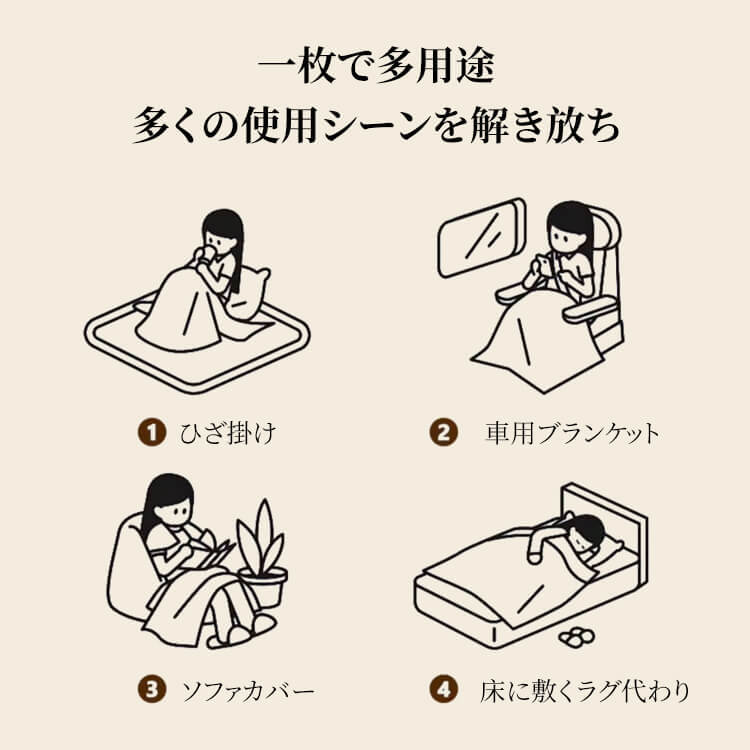 一枚で多用途
多くの使用シーンを解き放ち

1 ひざ掛け

2 車用ブランケット

3 ソファカバー

4 床に敷くラグ代わり