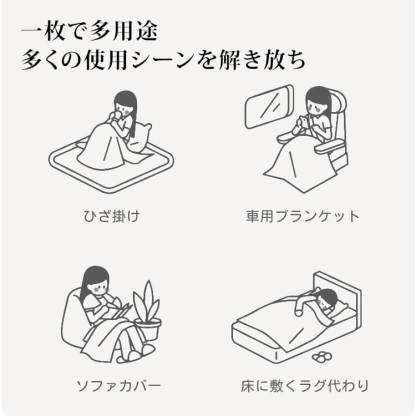 一枚で多用途
多くの使用シーンを解き放ち

ひざ掛け

車用ブランケット

ソファカバー

床に敷くラグ代わり