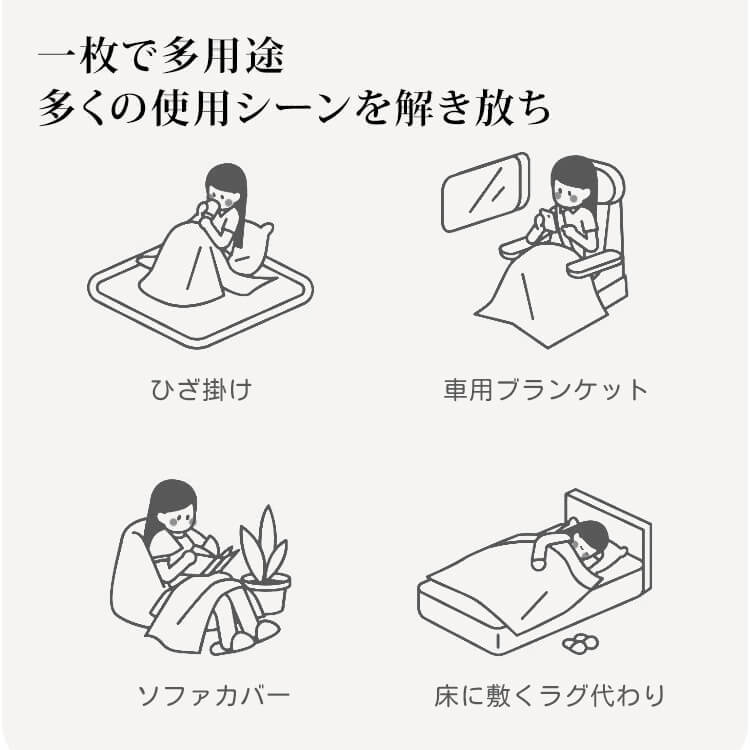 一枚で多用途
多くの使用シーンを解き放ち

ひざ掛け

車用ブランケット

ソファカバー

床に敷くラグ代わり