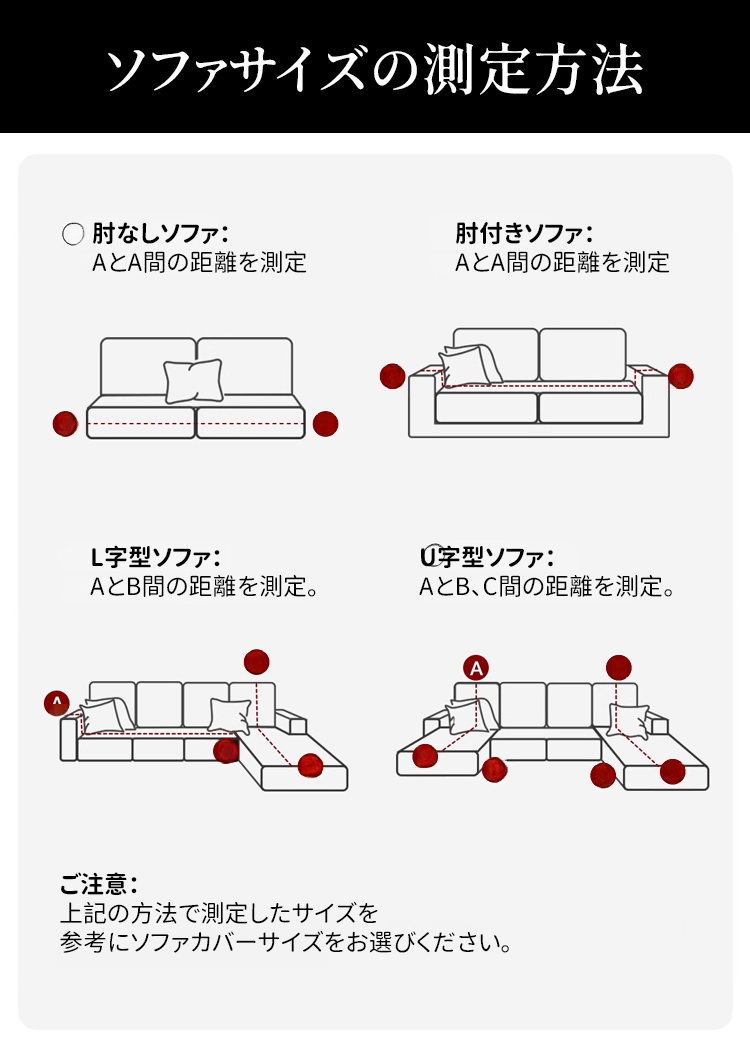 ソファサイズの測定方法

肘なしソファ:
AとA間の距離を測定

肘付きソファ:
AとA間の距離を測定

L字型ソファ:
AとB間の距離を測定。

U字型ソファ:
AとB、C間の距離を測定。

A

A

ご注意:
上記の方法で測定したサイズを
参考にソファカバーサイズをお選びください。