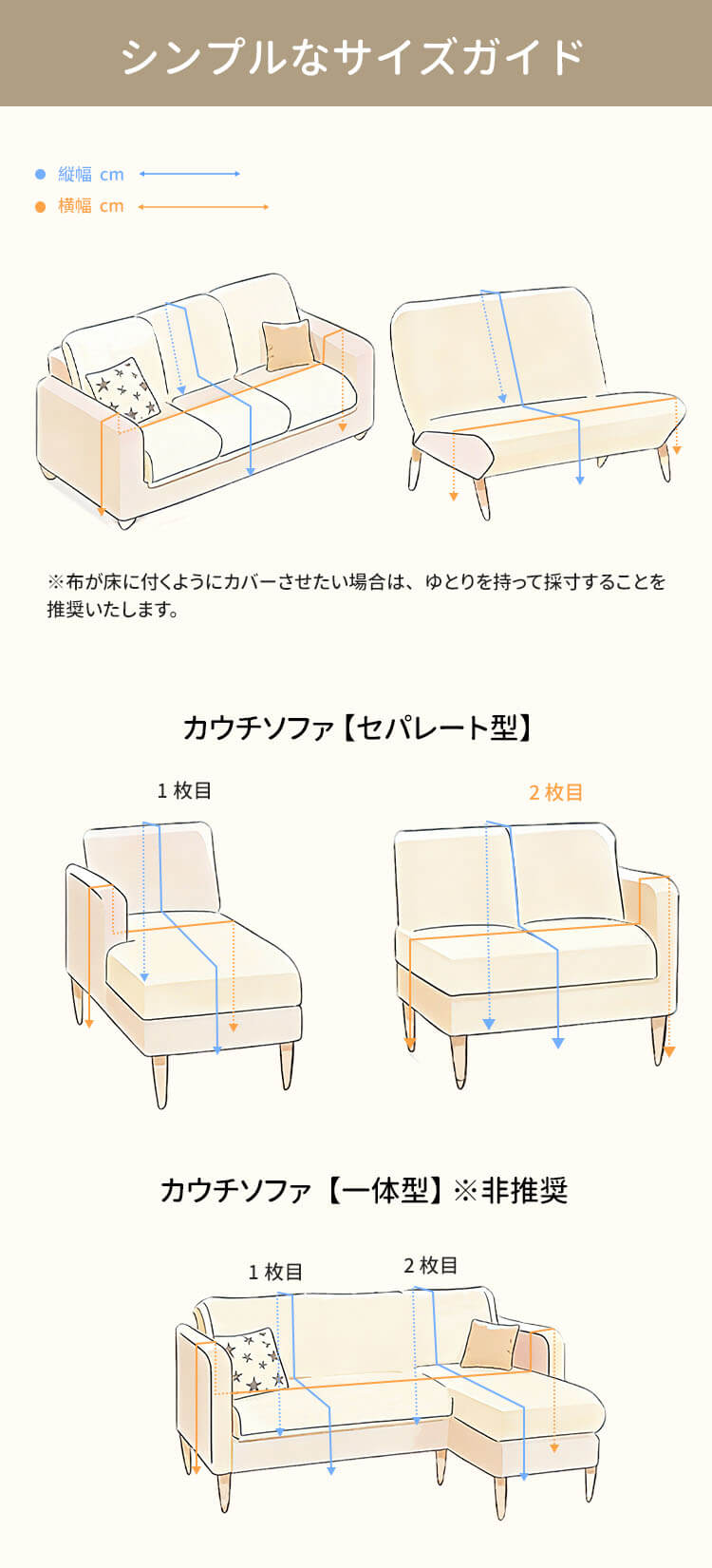 シンプルなサイズガイド

縦幅 cm
横幅 cm

※布が床に付くようにカバーさせたい場合は、ゆとりを持って採寸することを推奨いたします。

カウチソファ【セパレート型】

1枚目

2枚目

カウチソファ【一体型】※非推奨

1枚目

2枚目