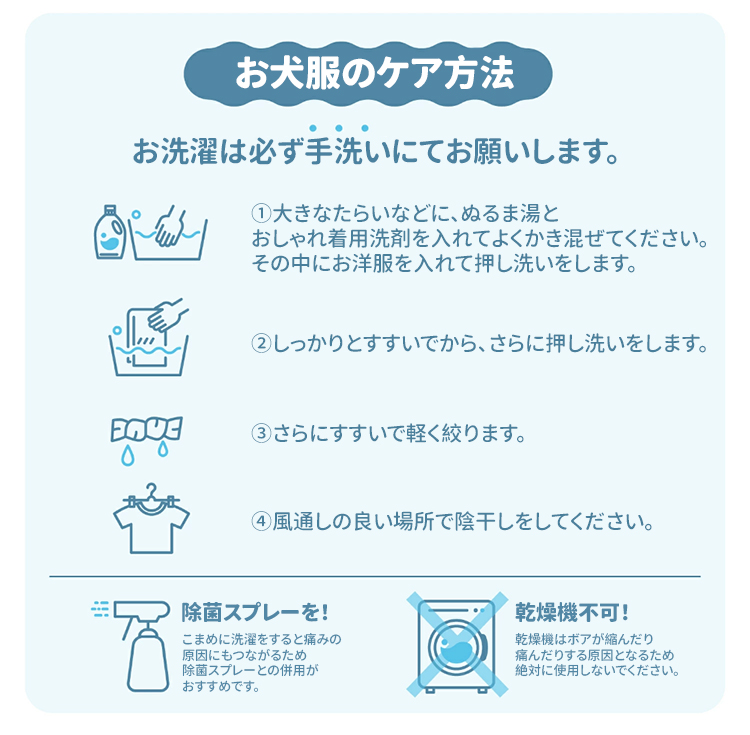 お犬服のケア方法

お洗濯は必ず手洗いにてお願いします。

①大きなたらいなどに、ぬるま湯とおしゃれ着用洗剤を入れてよくかき混ぜてください。その中にお洋服を入れて押し洗いをします。

②しっかりとすすいでから、さらに押し洗いをします。

③さらにすすいで軽く絞ります。

④風通しの良い場所で陰干しをしてください。

除菌スプレーを!
こまめに洗濯をすると痛みの原因にもつながるため除菌スプレーとの併用がおすすめです。

乾燥機不可!
乾燥機はボアが縮んだり痛んだりする原因となるため絶対に使用しないでください。