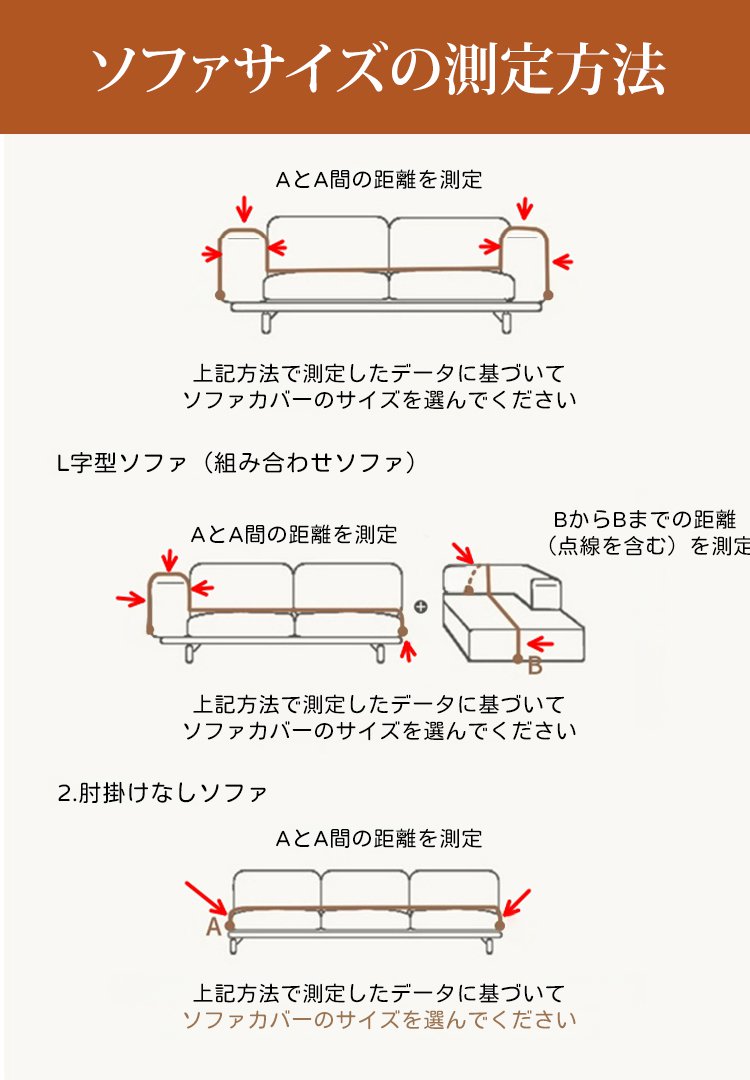 ソファサイズの測定方法

AとA間の距離を測定

上記方法で測定したデータに基づいて
ソファカバーのサイズを選んでください

L字型ソファ（組み合わせソファ）

AとA間の距離を測定

BからBまでの距離
（点線を含む）を測定

B

上記方法で測定したデータに基づいて
ソファカバーのサイズを選んでください

2.肘掛けなしソファ

AとA間の距離を測定

A

上記方法で測定したデータに基づいて
ソファカバーのサイズを選んでください