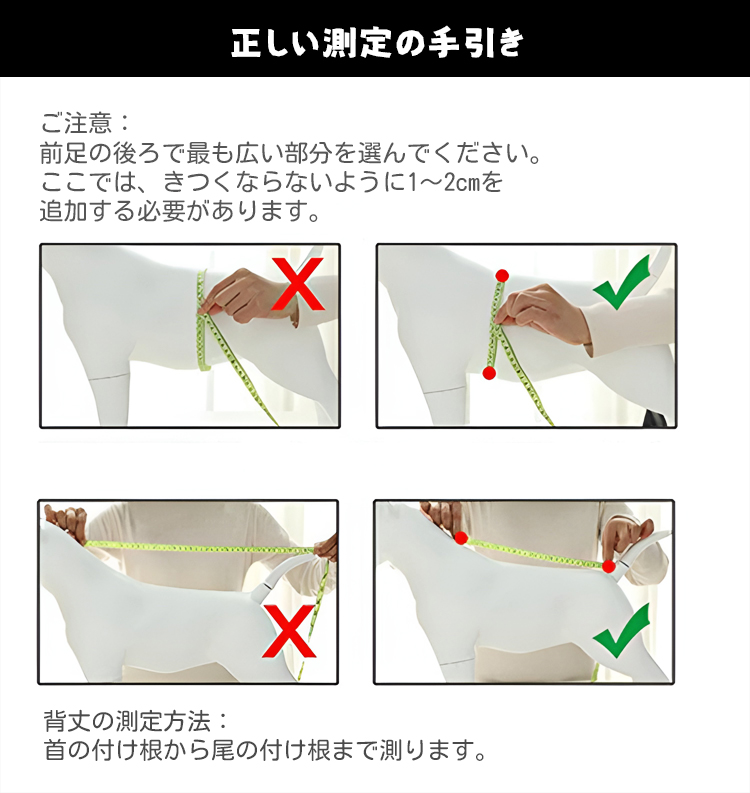 正しい測定の手引き

ご注意：
前足の後ろで最も広い部分を選んでください。
ここでは、きつくならないように1～2cmを
追加する必要があります。

背丈の測定方法：
首の付け根から尾の付け根まで測ります。