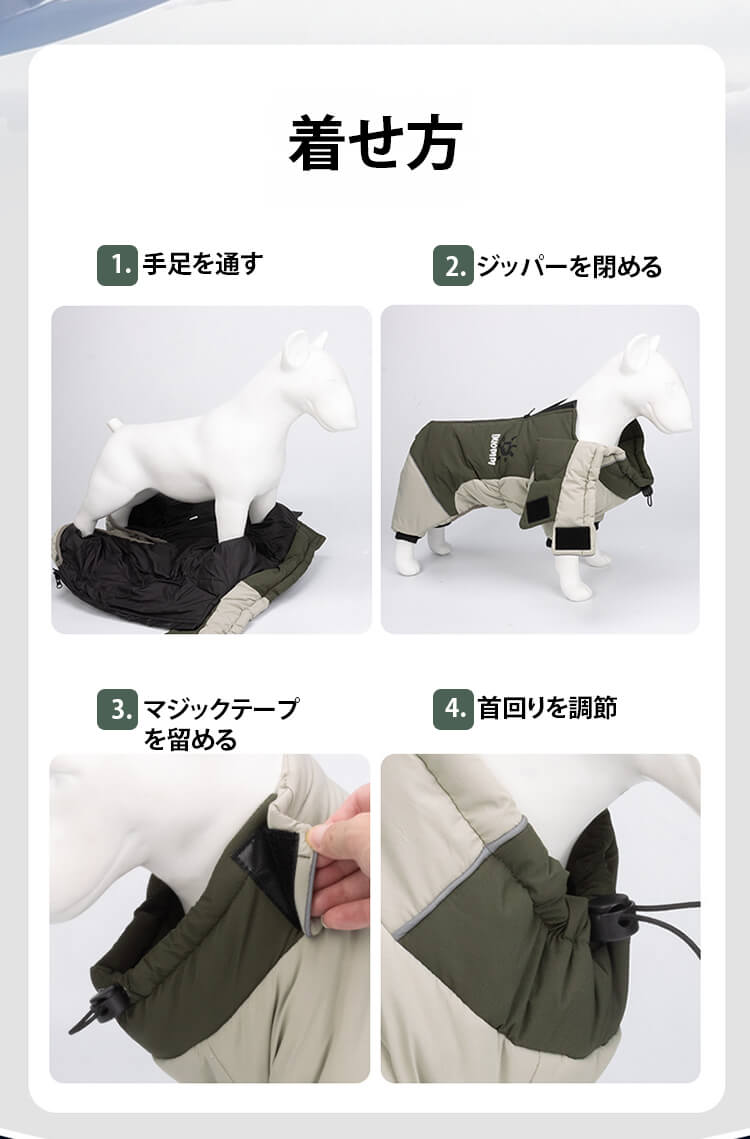 着せ方

1. 手足を通す

2. ジッパーを閉める

3. マジックテープを留める

4. 首回りを調節