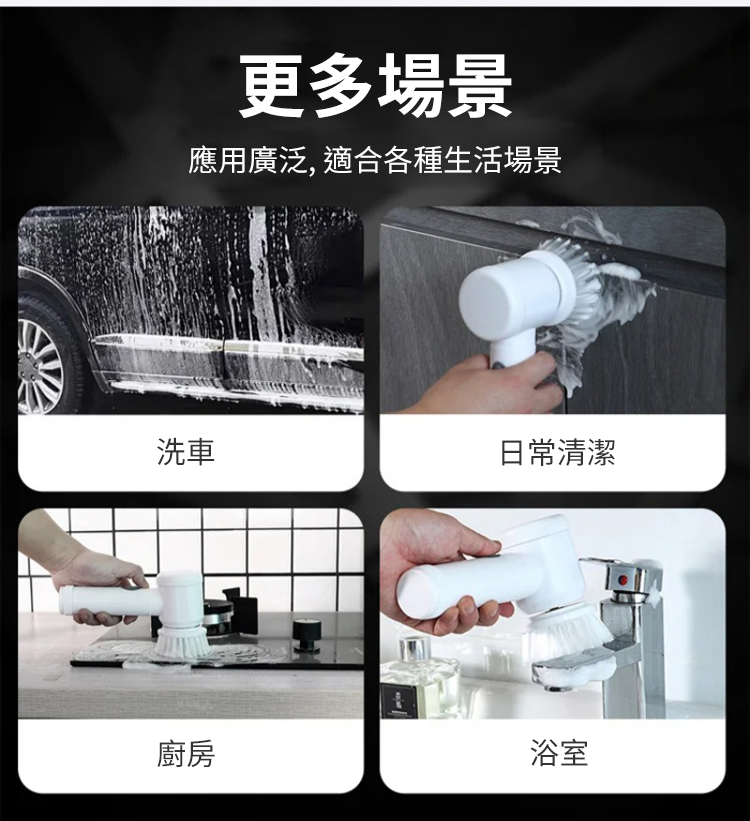 更多場景

應用廣泛, 適合各種生活場景

洗車

日常清潔

廚房

浴室