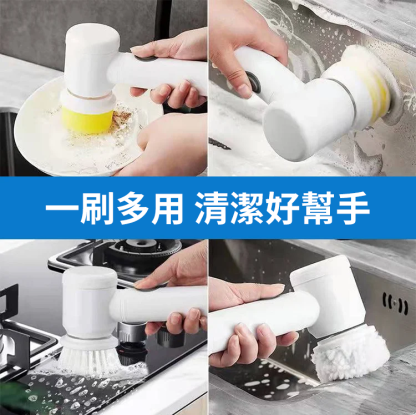 一刷多用 清潔好幫手