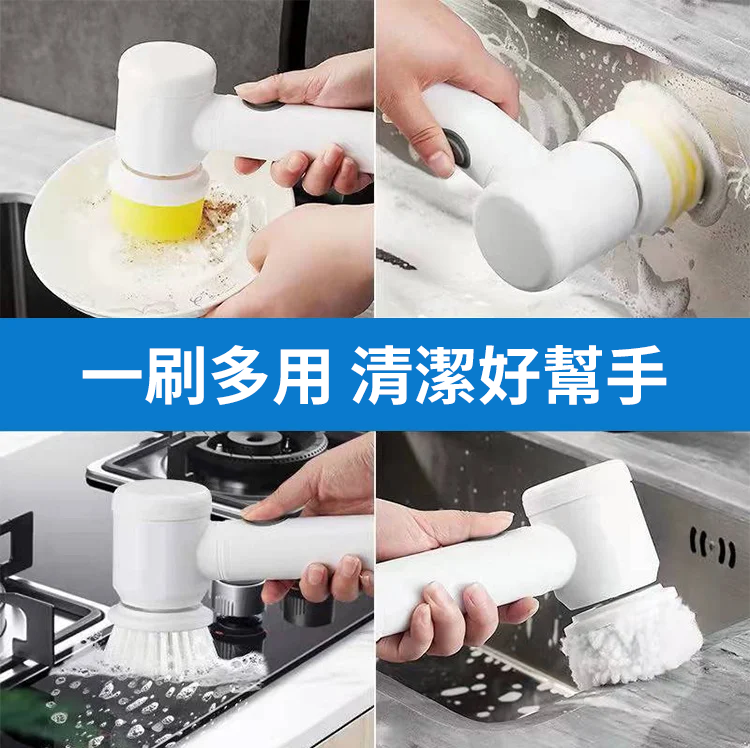 一刷多用 清潔好幫手