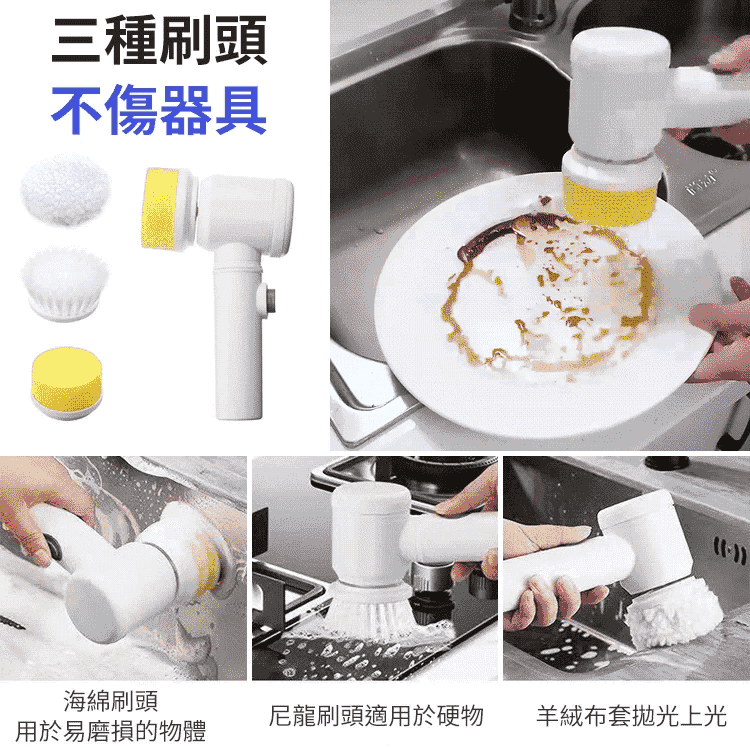 三種刷頭
不傷器具

海綿刷頭
用於易磨損的物體

尼龍刷頭適用於硬物

羊絨布套拋光上光