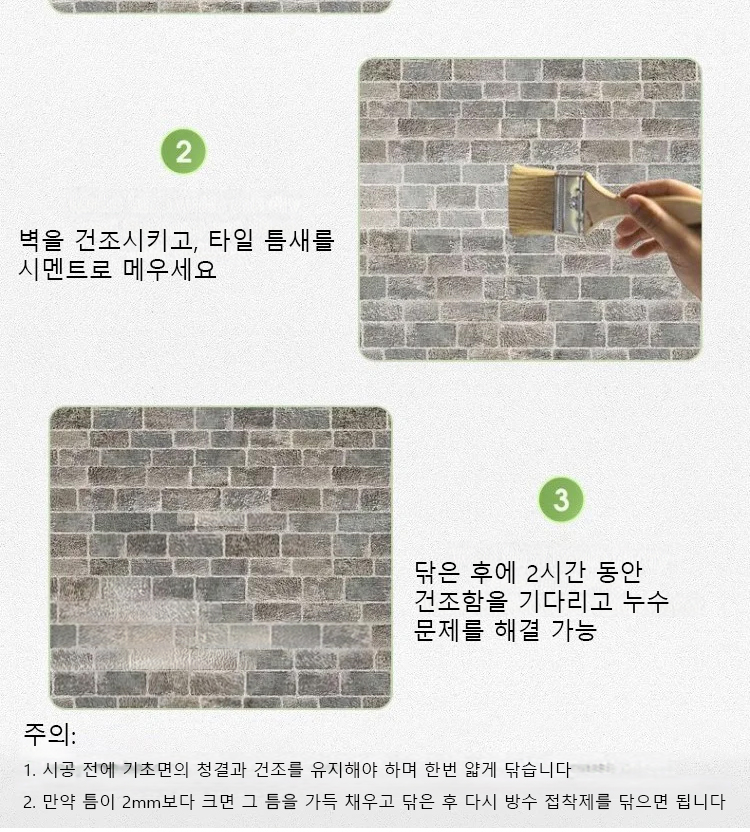 2

벽을 건조시키고, 타일 틈새를 시멘트로 메우세요

3

닦은 후에 2시간 동안 건조함을 기다리고 누수 문제를 해결 가능

주의:

1. 시공 전에 기초면의 청결과 건조를 유지해야 하며 한번 얇게 닦습니다

2. 만약 틈이 2mm보다 크면 그 틈을 가득 채우고 닦은 후 다시 방수 접착제를 닦으면 됩니다