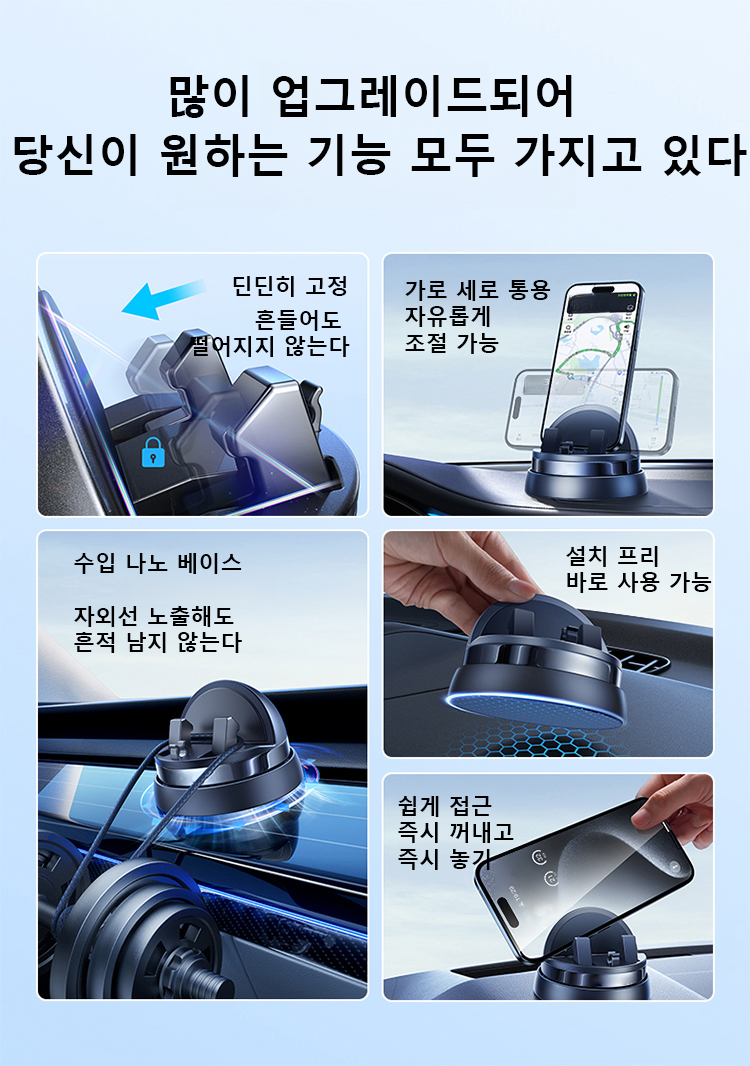 많이 업그레이드되어
당신이 원하는 기능 모두 가지고 있다

딘딘히 고정
흔들어도
떨어지지 않는다

가로 세로 통용
자유롭게
조절 가능

수입 나노 베이스

자외선 노출해도
흔적 남지 않는다

설치 프리
바로 사용 가능

쉽게 접근
즉시 꺼내고
즉시 놓기