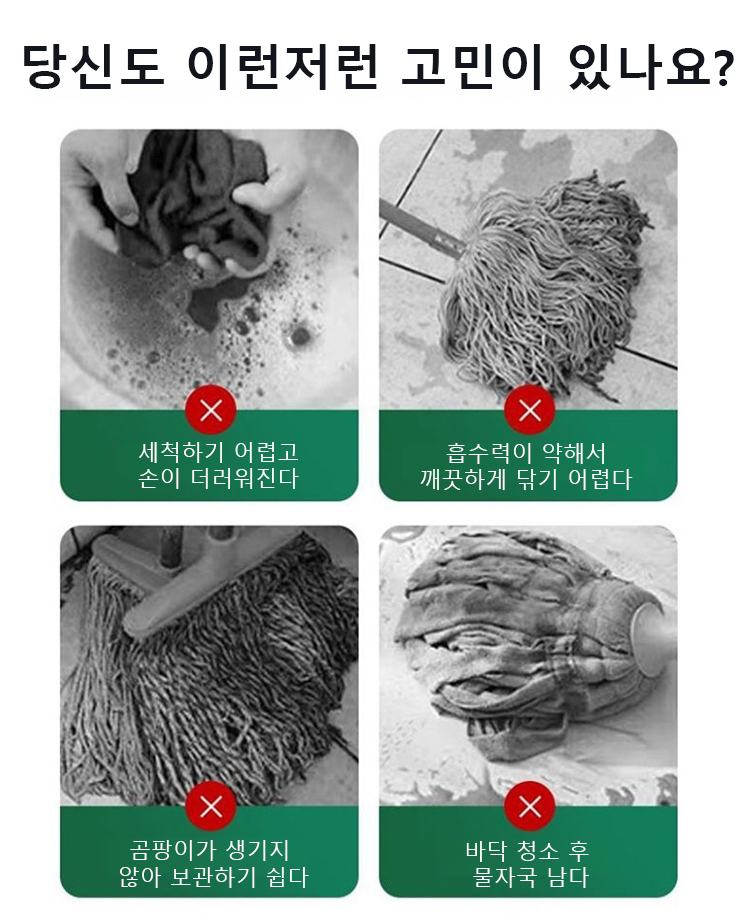 당신도 이런저런 고민이 있나요?

세척하기 어렵고
손이 더러워진다

흡수력이 약해서
깨끗하게 닦기 어렵다

곰팡이가 생기지
않아 보관하기 쉽다

바닥 청소 후
물자국 남다