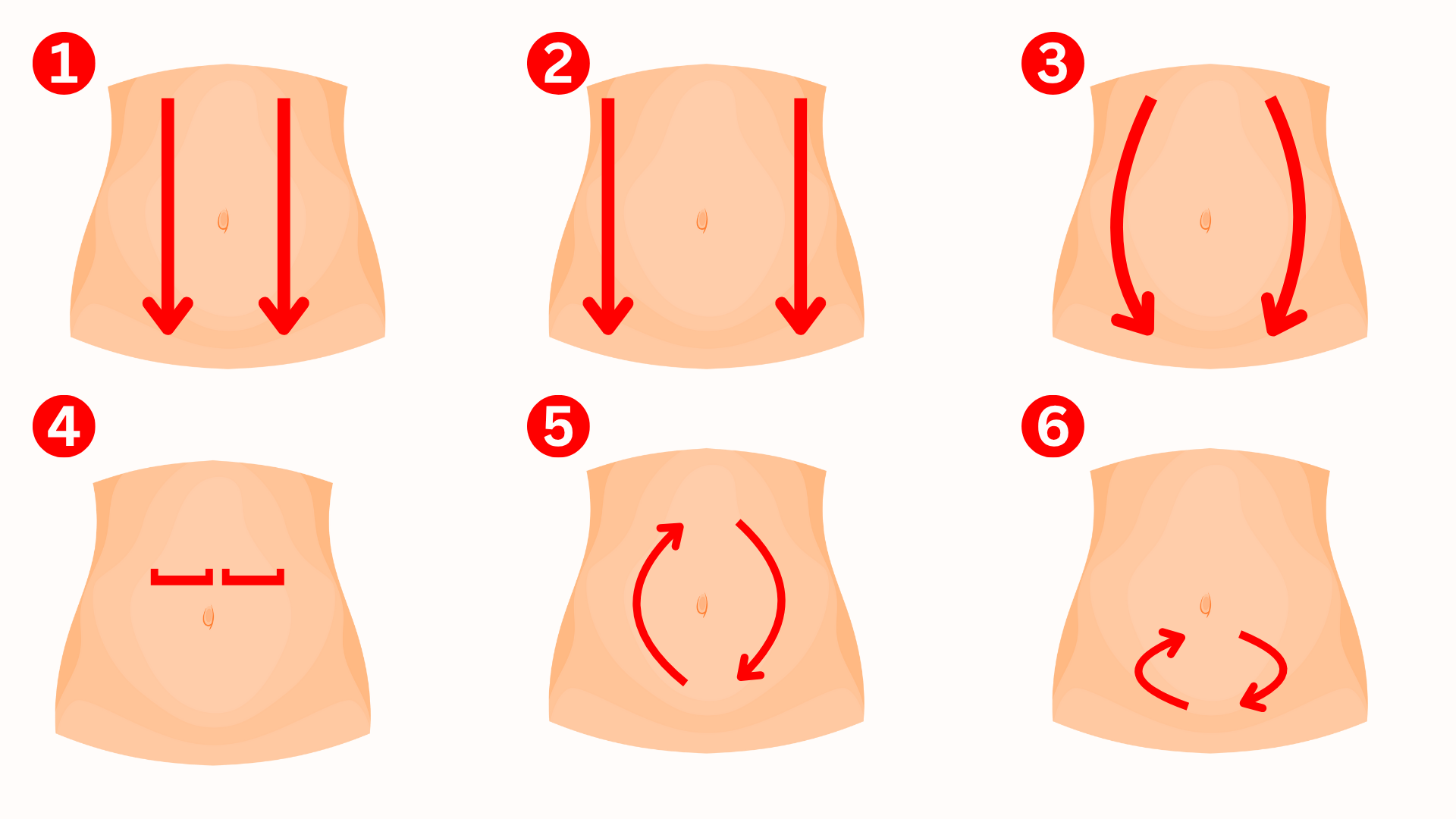 1

2

3

4

5

6