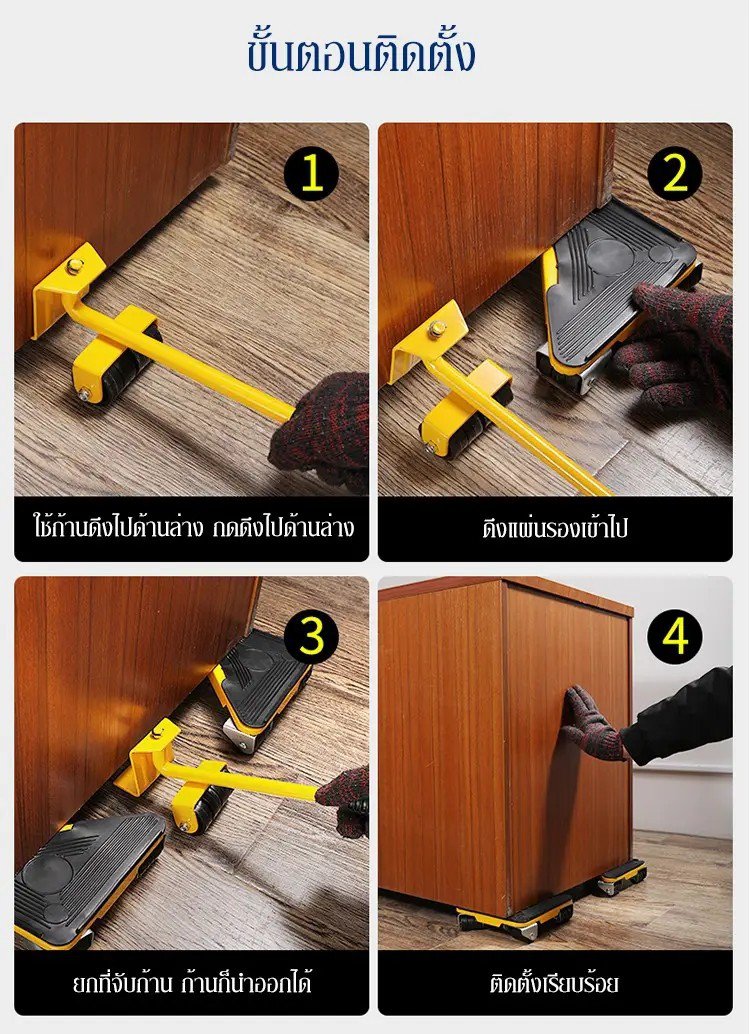 ขั้นตอนติดตั้ง

1

ใช้ก้านดึงไปด้านล่าง กดดึงไปด้านล่าง

2

ดึงแผ่นรองเข้าไป

3

ยกที่จับก้าน ก้านก็นำออกได้

4

ติดตั้งเรียบร้อย