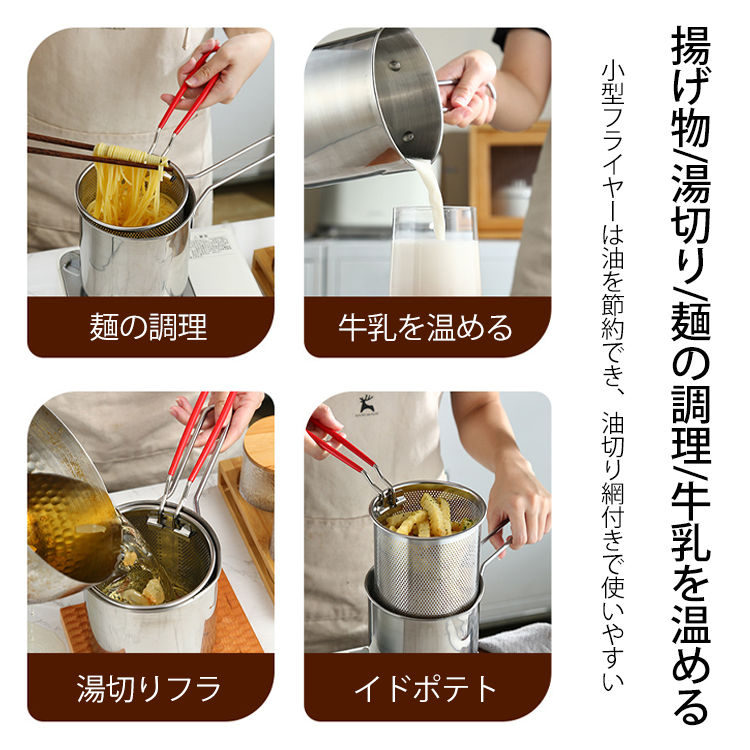 揚げ物/湯切り/麺の調理/牛乳を温める

小型フライヤーは油を節約でき、油切り網付きで使いやすい

麺の調理

牛乳を温める

湯切りフラ

イドポテト