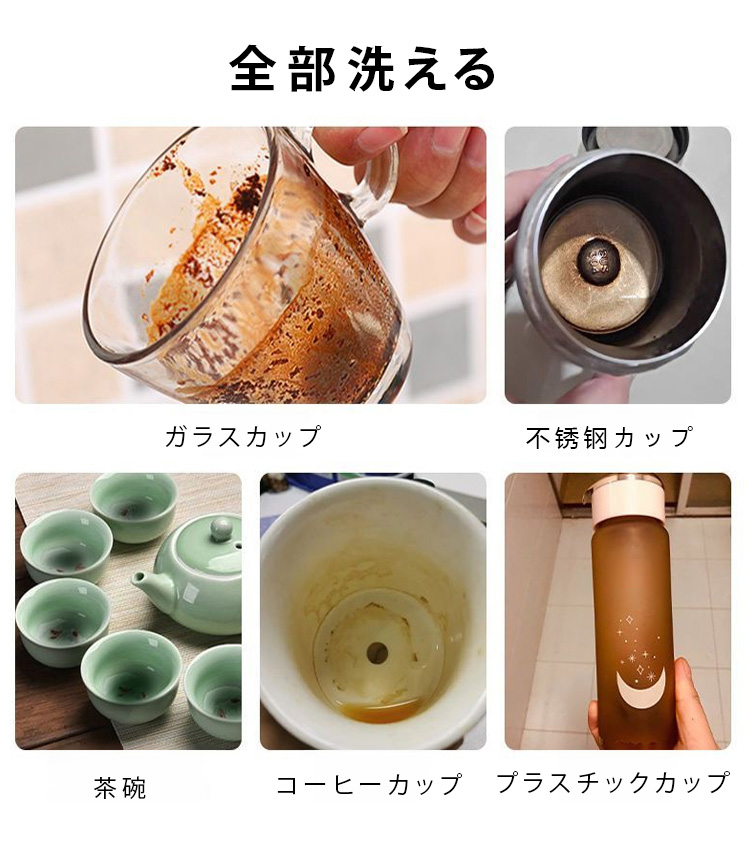 全部洗える

ガラスカップ

不锈钢カップ

茶碗

コーヒーカップ

プラスチックカップ