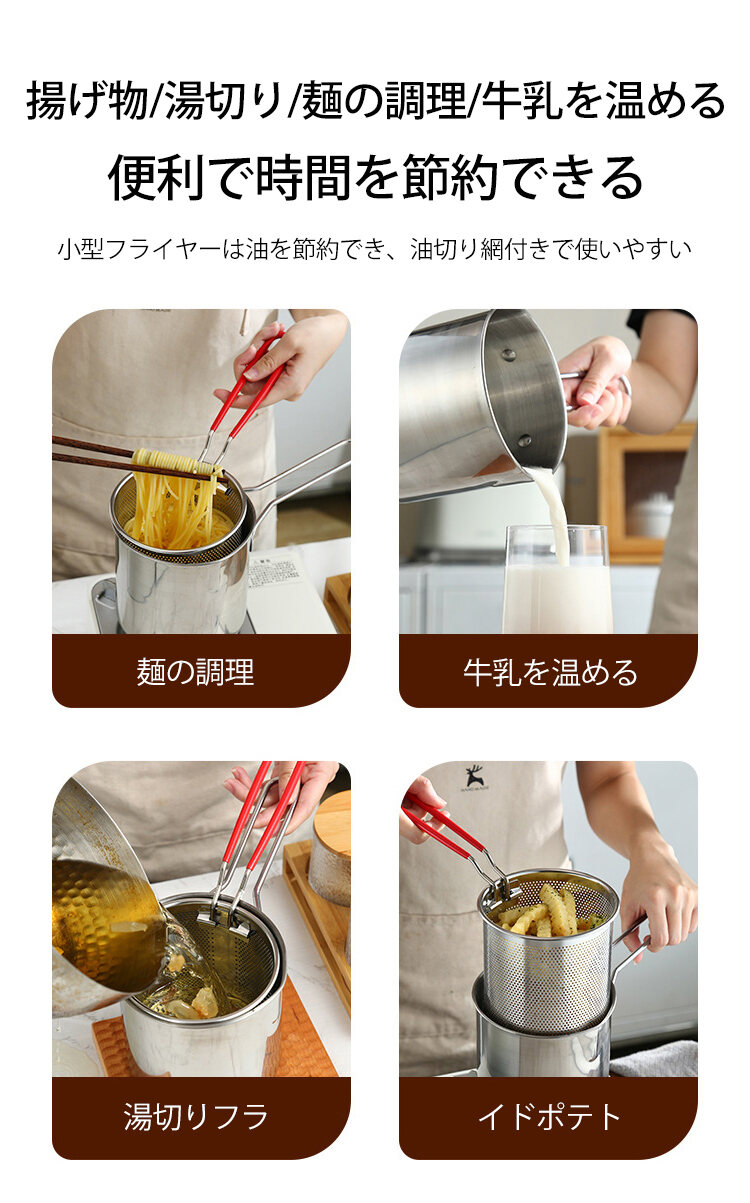 揚げ物/湯切り/麺の調理/牛乳を温める

便利で時間を節約できる

小型フライヤーは油を節約でき、油切り網付きで使いやすい

麺の調理

牛乳を温める

湯切りフラ

イドポテト