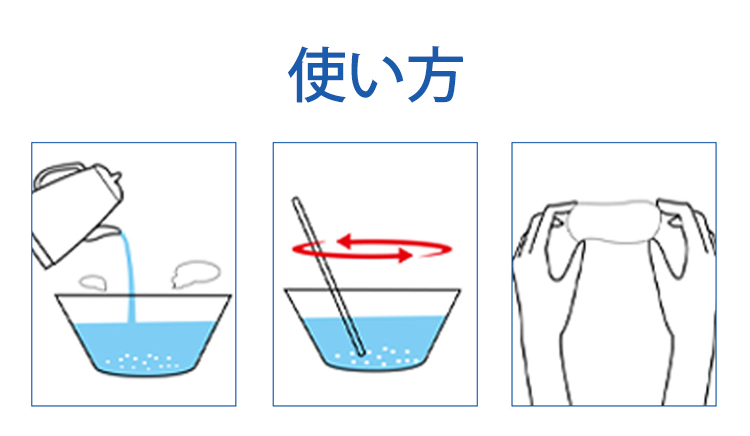 使い方