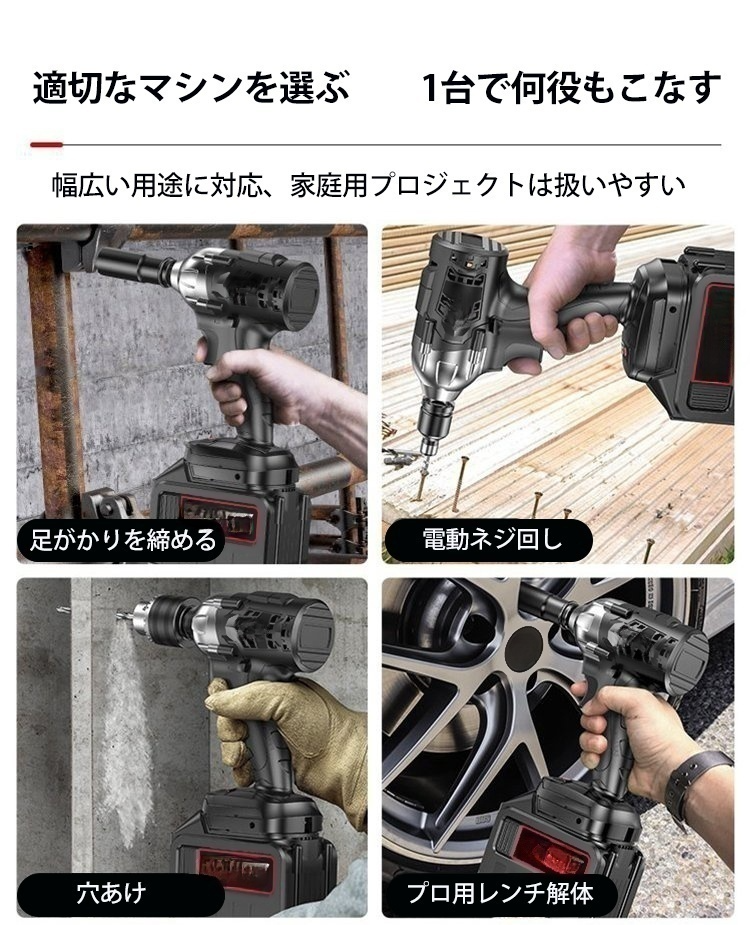 適切なマシンを選ぶ　1台で何役もこなす

幅広い用途に対応、家庭用プロジェクトは扱いやすい

足がかりを締める

電動ネジ回し

穴あけ

プロ用レンチ解体