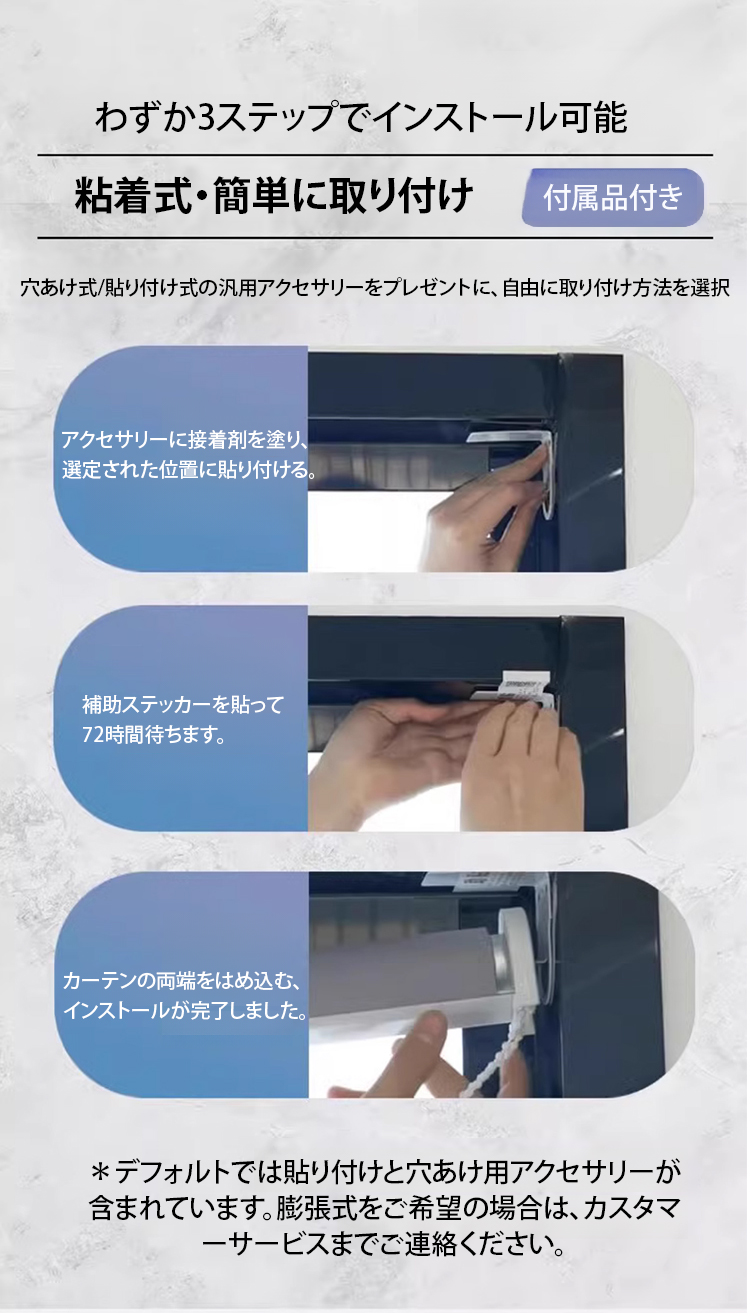 わずか3ステップでインストール可能

粘着式・簡単に取り付け

付属品付き

穴あけ式/貼り付け式の汎用アクセサリーをプレゼントに、自由に取り付け方法を選択

アクセサリーに接着剤を塗り、選定された位置に貼り付ける。

補助ステッカーを貼って72時間待ちます。

カーテンの両端をはめ込む、インストールが完了しました。

＊デフォルトでは貼り付けと穴あけ用アクセサリーが含まれています。膨張式をご希望の場合は、カスタマーサービスまでご連絡ください。