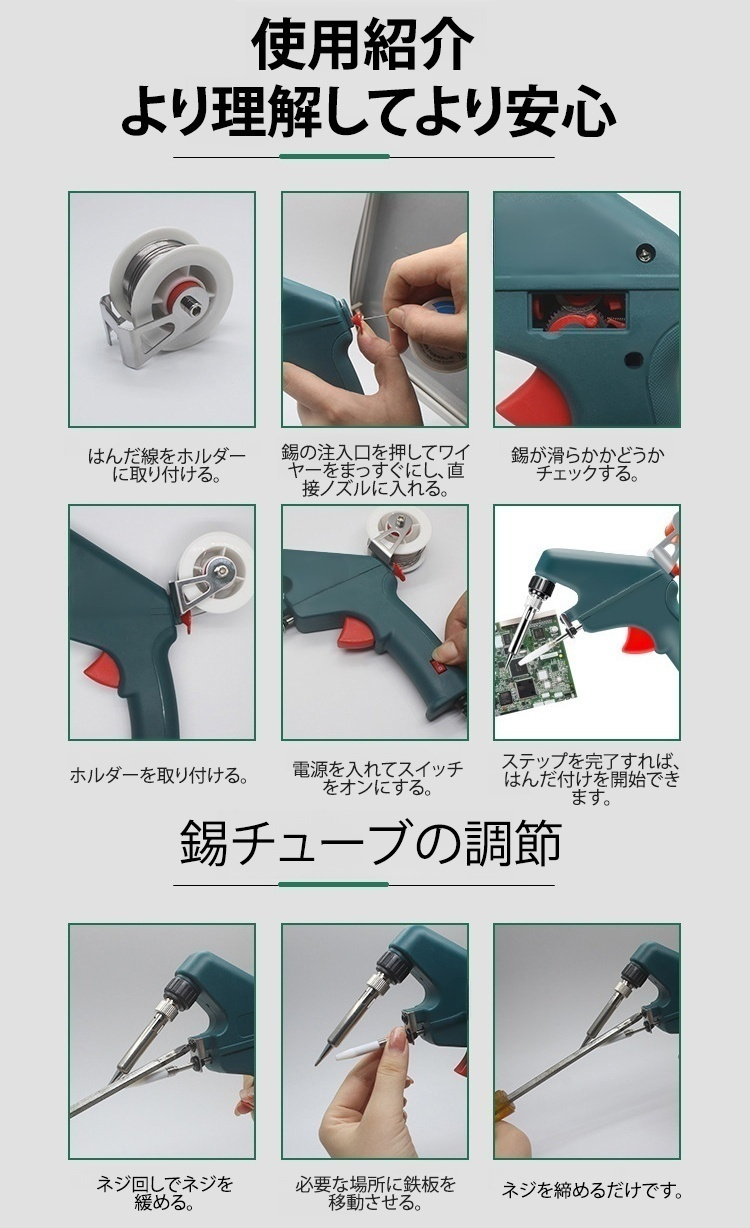 使用紹介
より理解してより安心

はんだ線をホルダーに取り付ける。

錫の注入口を押してワイヤーをまっすぐにし、直接ノズルに入れる。

錫が滑らかかどうかチェックする。

ホルダーを取り付ける。

電源を入れてスイッチをオンにする。

ステップを完了すれば、はんだ付けを開始できます。

錫チューブの調節

ネジ回しでネジを緩める。

必要な場所に鉄板を移動させる。

ネジを締めるだけです。