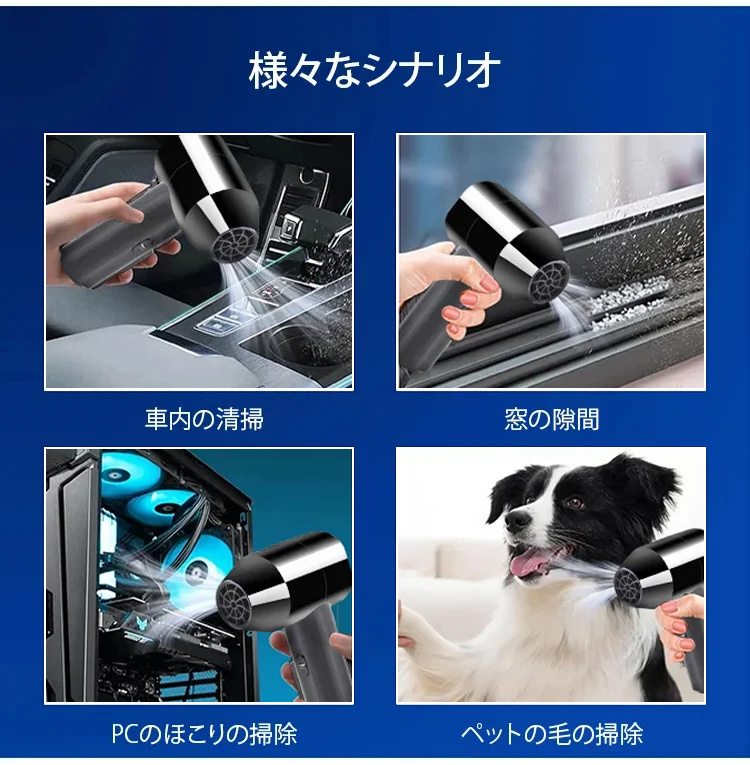 様々なシナリオ

車内の清掃

窓の隙間

PCのほこりの掃除

ペットの毛の掃除