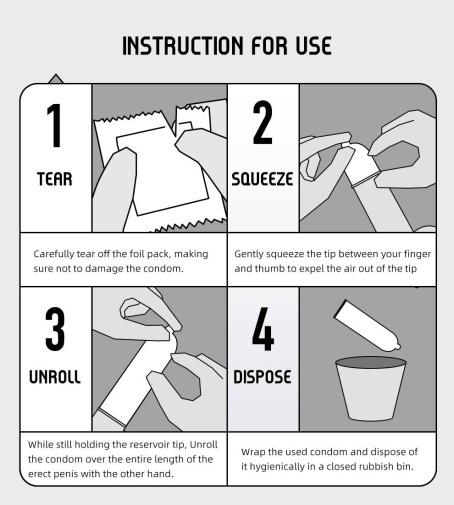 INSTRUCTION FOR USE

1

TEAR

Carefully tear off the foil pack, making sure not to damage the condom.

2

SQUEEZE

Gently squeeze the tip between your finger and thumb to expel the air out of the tip

3

UNROLL

While still holding the reservoir tip, Unroll the condom over the entire length of the erect penis with the other hand.

4

DISPOSE

Wrap the used condom and dispose of it hygienically in a closed rubbish bin.